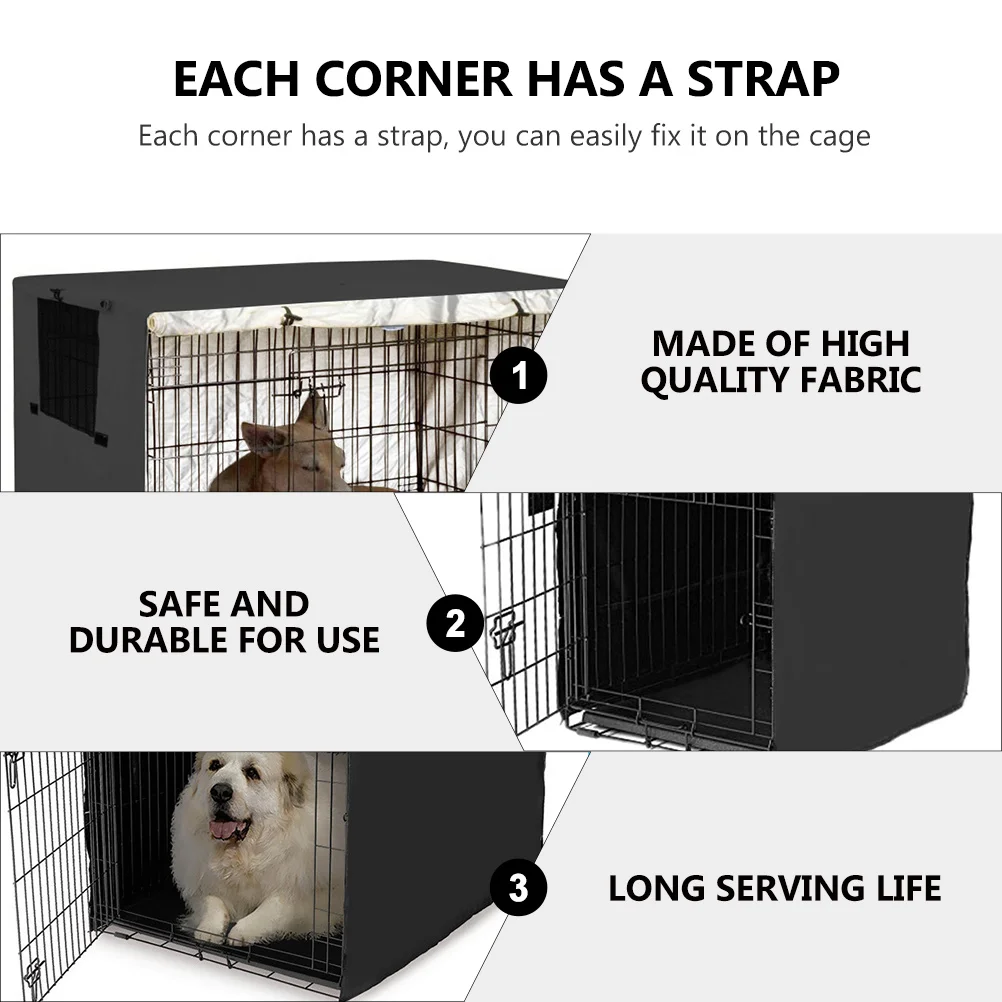 EACH CORNER HAS A STRAP

Each corner has a strap, you can easily fix it on the cage

1

MADE OF HIGH QUALITY FABRIC

SAFE AND DURABLE FOR USE

2

3

LONG SERVING LIFE