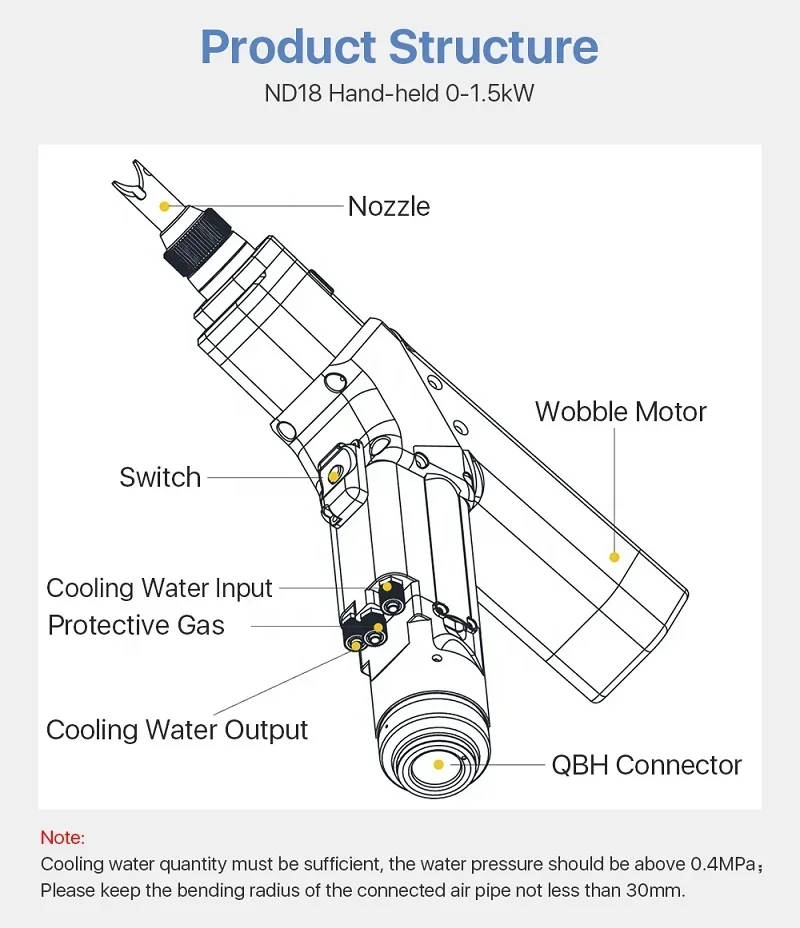 Product Structure

ND18 Hand-held 0-1.5kW

Nozzle

Wobble Motor

Switch

Cooling Water Input

Protective Gas

Cooling Water Output

QBH Connector

Note:
Cooling water quantity must be sufficient, the water pressure should be above 0.4MPa；
Please keep the bending radius of the connected air pipe not less than 30mm.