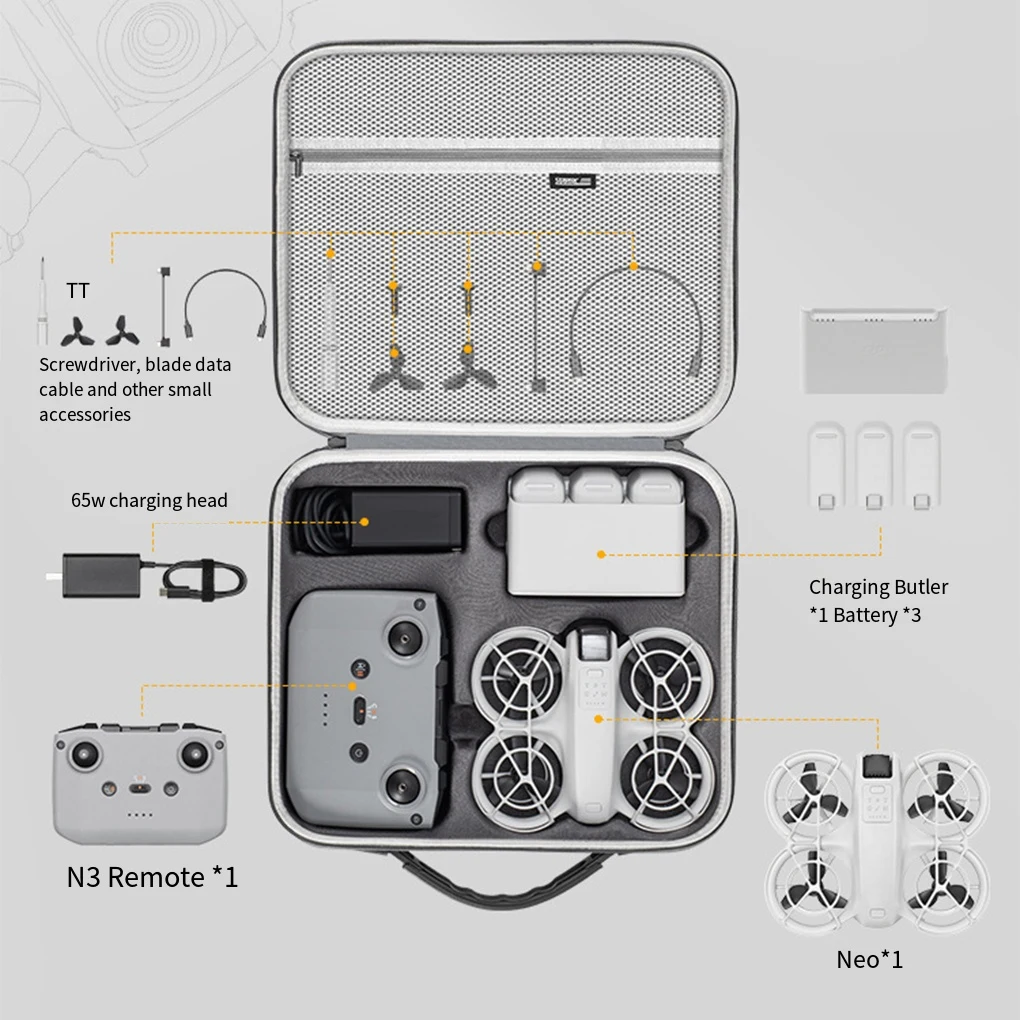 TT

Screwdriver, blade data cable and other small accessories

65w charging head

Charging Butler *1 Battery *3

N3 Remote *1

Neo*1