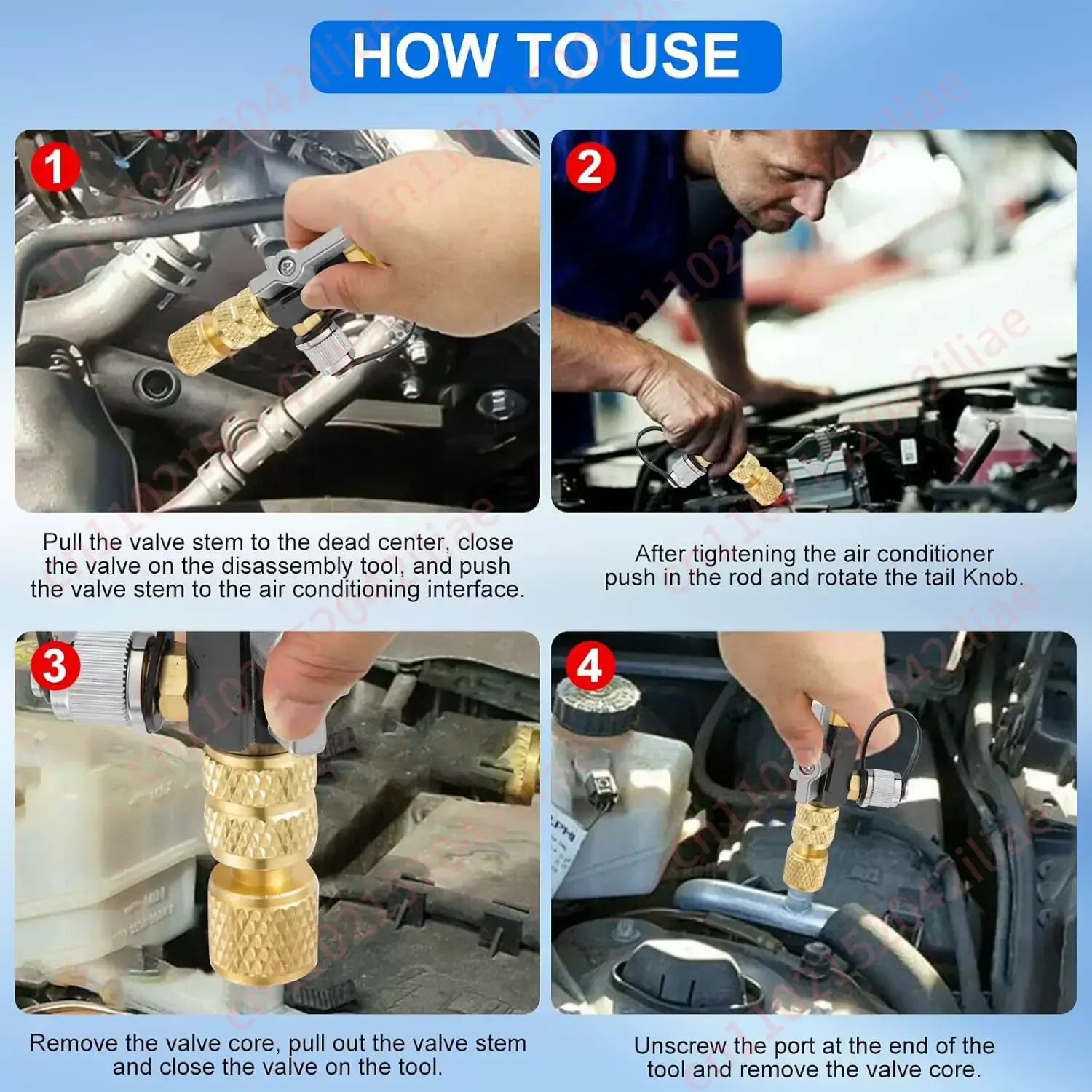 HOW TO USE

1

Pull the valve stem to the dead center, close the valve on the disassembly tool, and push the valve stem to the air conditioning interface.

2

After tightening the air conditioner push in the rod and rotate the tail Knob.

3

Remove the valve core, pull out the valve stem and close the valve on the tool.

4

Unscrew the port at the end of the tool and remove the valve core.