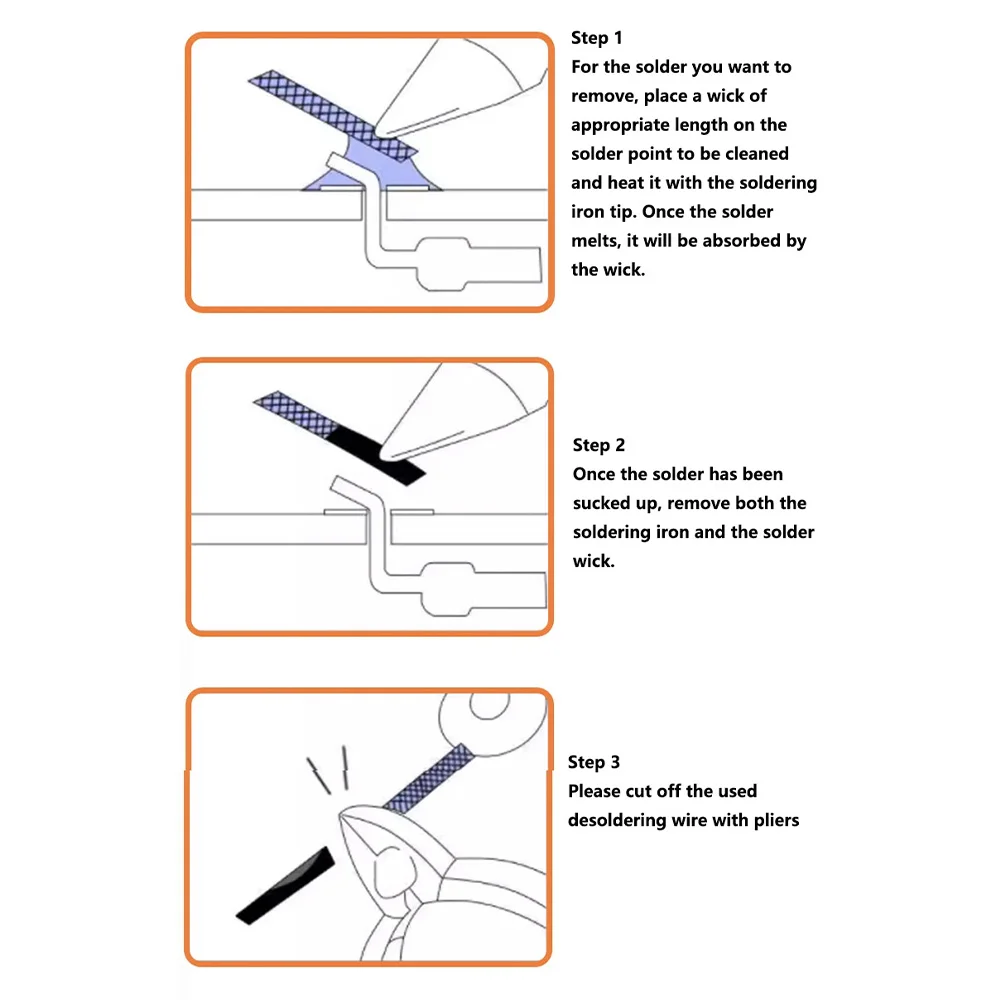 Step 1
For the solder you want to remove, place a wick of appropriate length on the solder point to be cleaned and heat it with the soldering iron tip. Once the solder melts, it will be absorbed by the wick.

Step 2
Once the solder has been sucked up, remove both the soldering iron and the solder wick.

Step 3
Please cut off the used desoldering wire with pliers