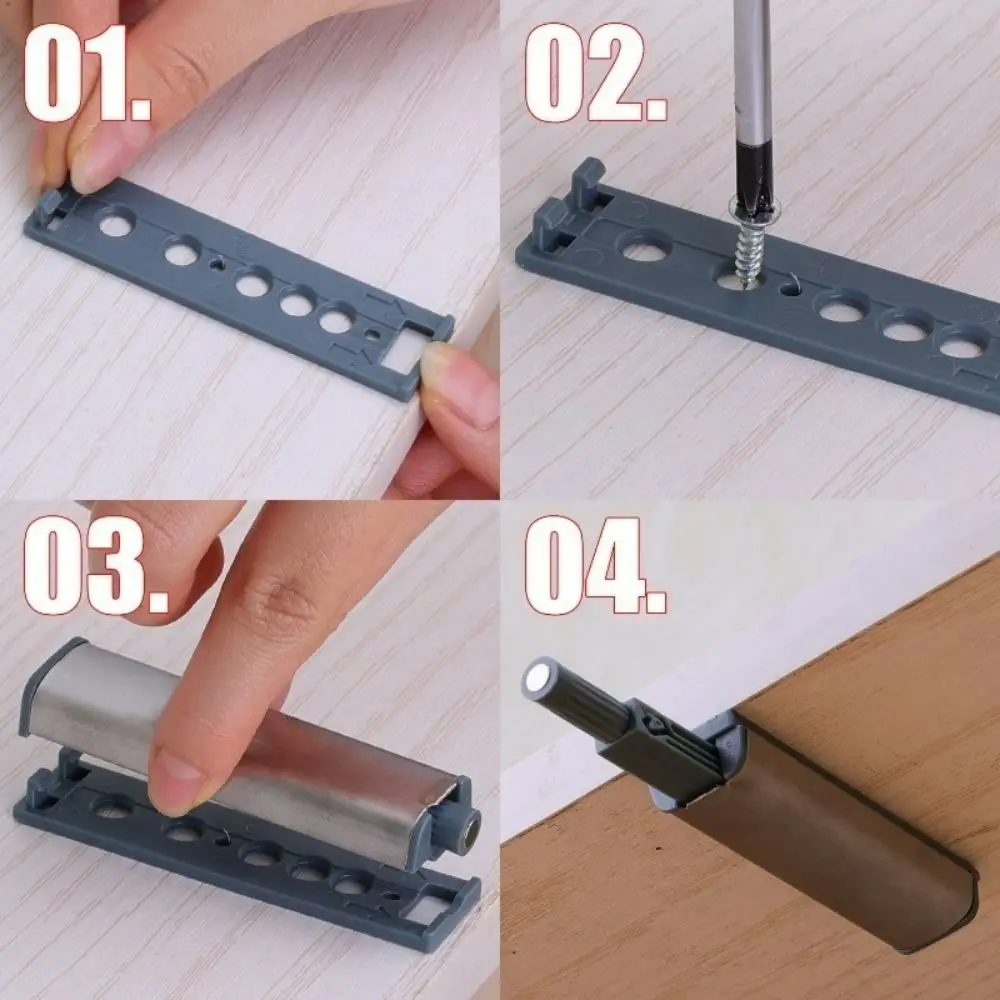 01.

02.

03.

04.