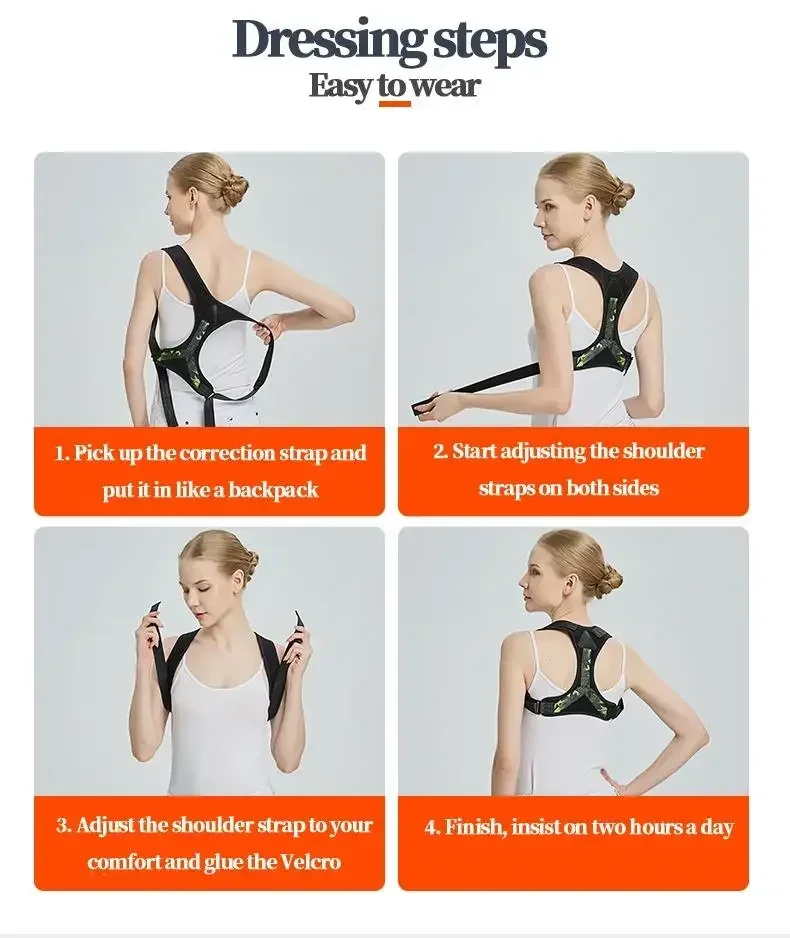 Dressing steps
Easy to wear

1. Pick up the correction strap and put it in like a backpack

2. Start adjusting the shoulder straps on both sides

3. Adjust the shoulder strap to your comfort and glue the Velcro

4. Finish, insist on two hours a day