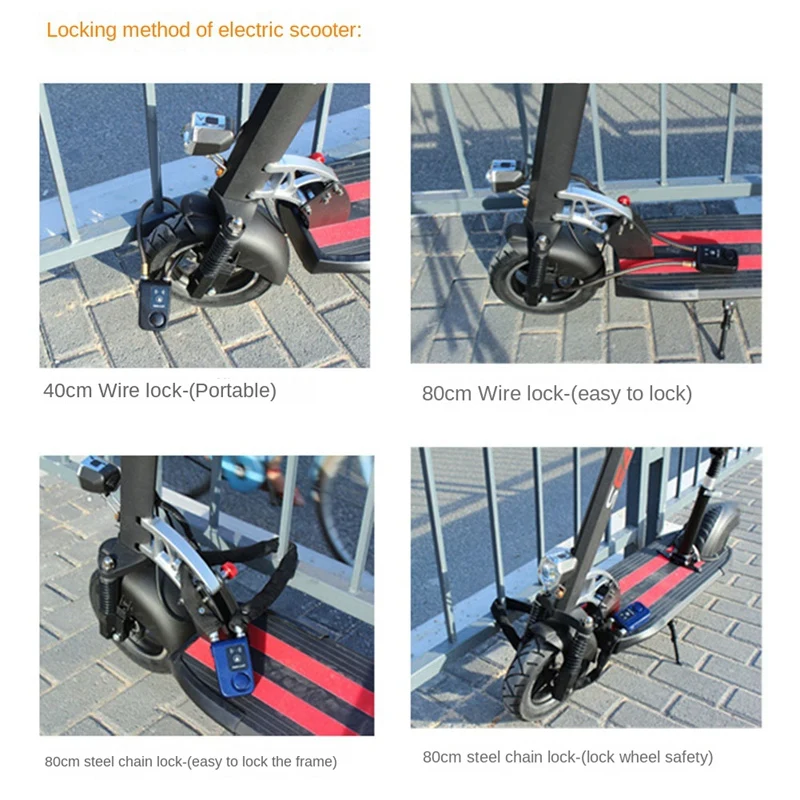 Locking method of electric scooter:

40cm Wire lock-(Portable)

80cm Wire lock-(easy to lock)

80cm steel chain lock-(easy to lock the frame)

80cm steel chain lock-(lock wheel safety)