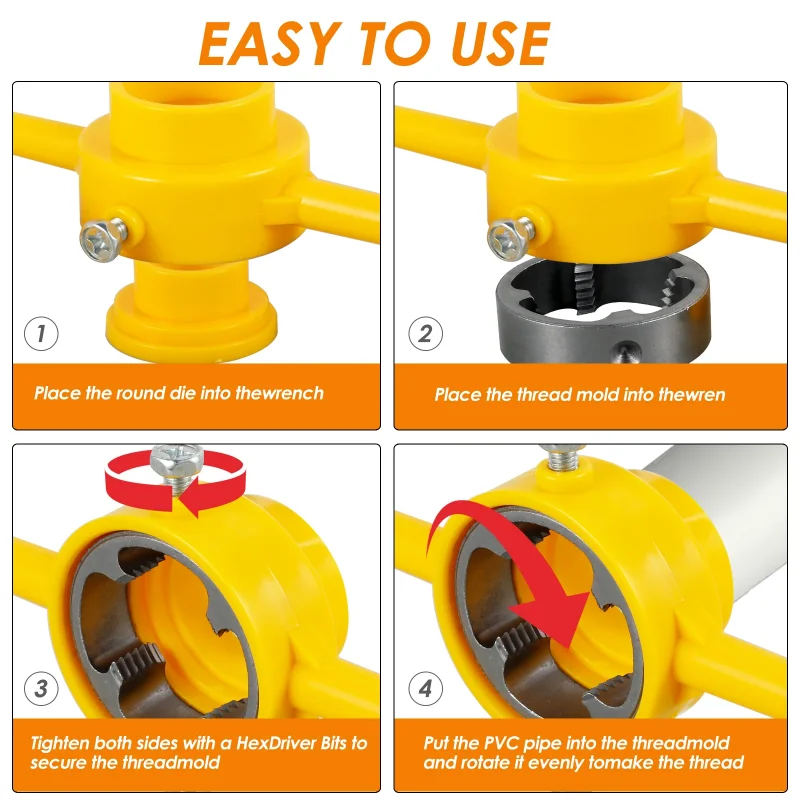 EASY TO USE

1

Place the round die into thewrench

2

Place the thread mold into thewren

3

Tighten both sides with a HexDriver Bits to secure the threadmold

4

Put the PVC pipe into the threadmold and rotate it evenly tomake the thread