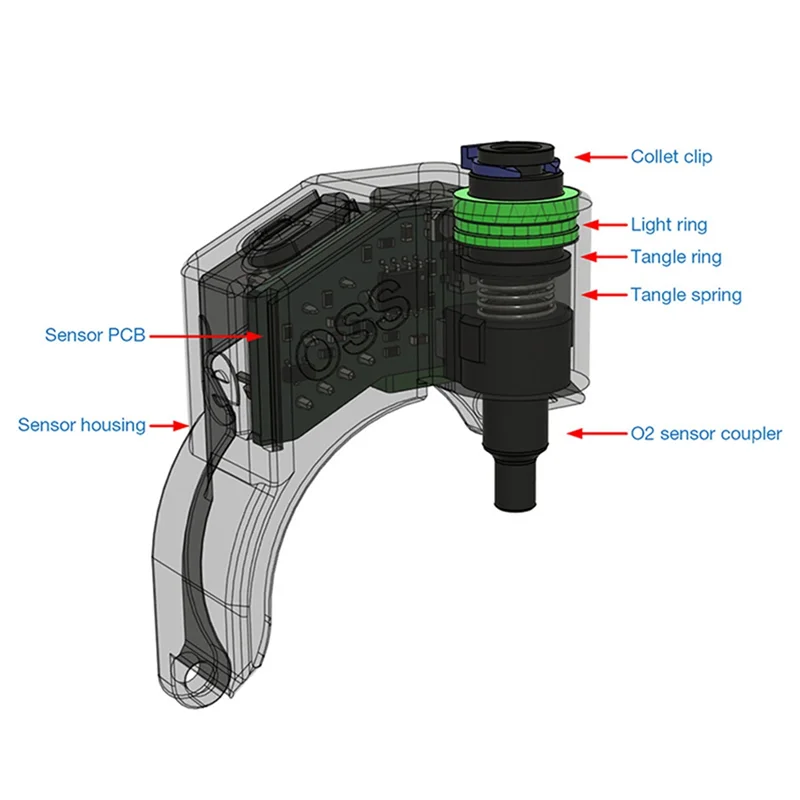 Collet clip

Light ring

Tangle ring

Tangle spring

Sensor PCB

OSS

Sensor housing

O2 sensor coupler