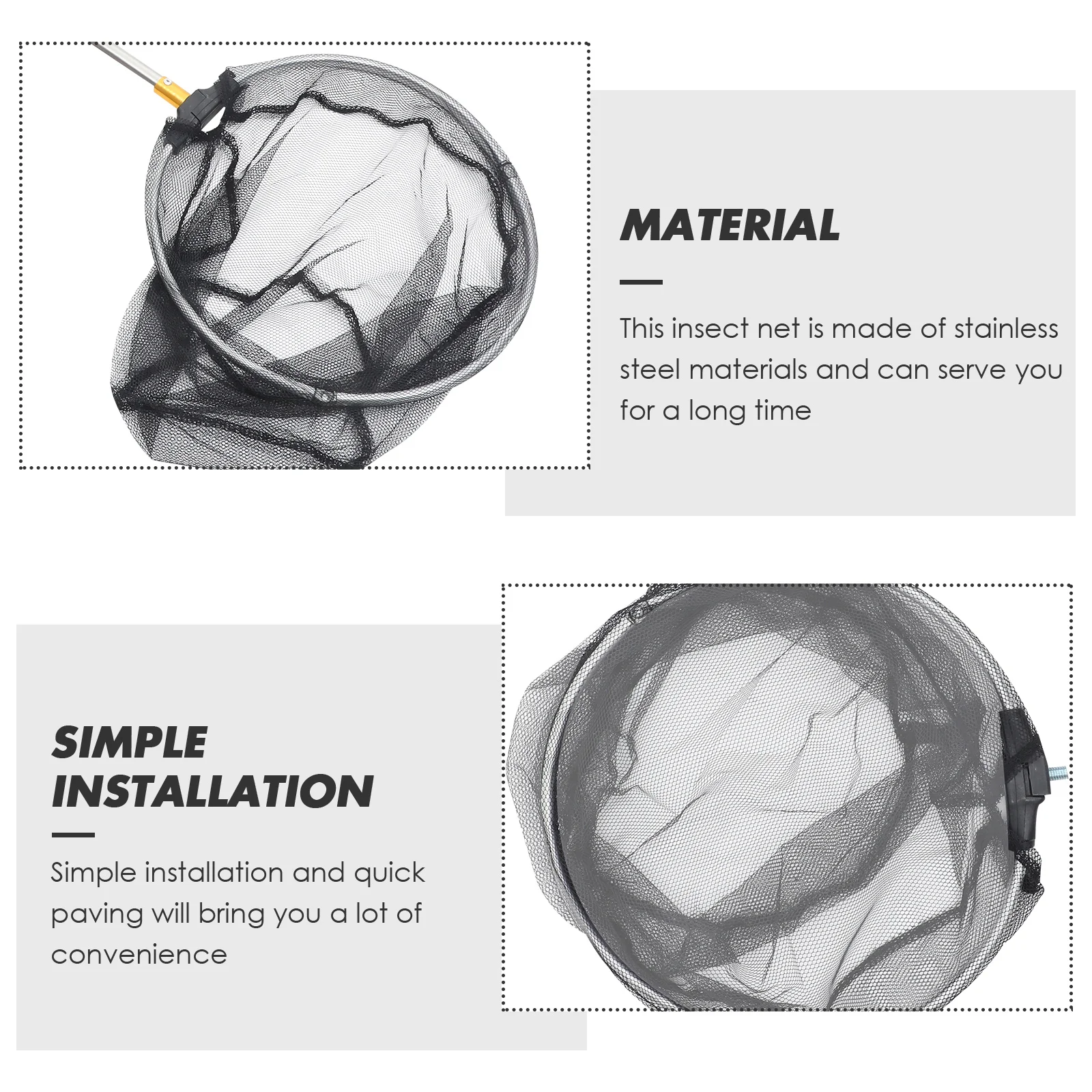 MATERIAL

This insect net is made of stainless steel materials and can serve you for a long time

SIMPLE INSTALLATION

Simple installation and quick paving will bring you a lot of convenience