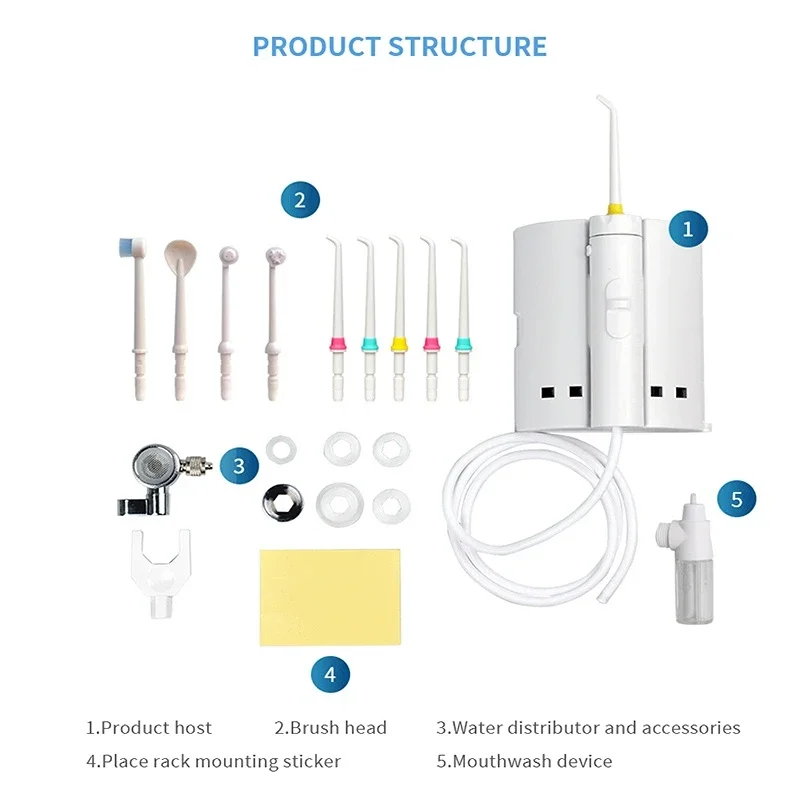 PRODUCT STRUCTURE

2

1

3

5

4

1.Product host 2.Brush head 3.Water distributor and accessories
4.Place rack mounting sticker 5.Mouthwash device