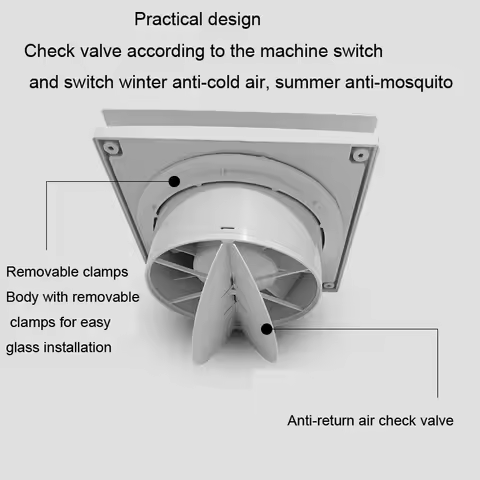 Practical design

Check valve according to the machine switch and switch winter anti-cold air, summer anti-mosquito

Removable clamps
Body with removable clamps for easy glass installation

Anti-return air check valve