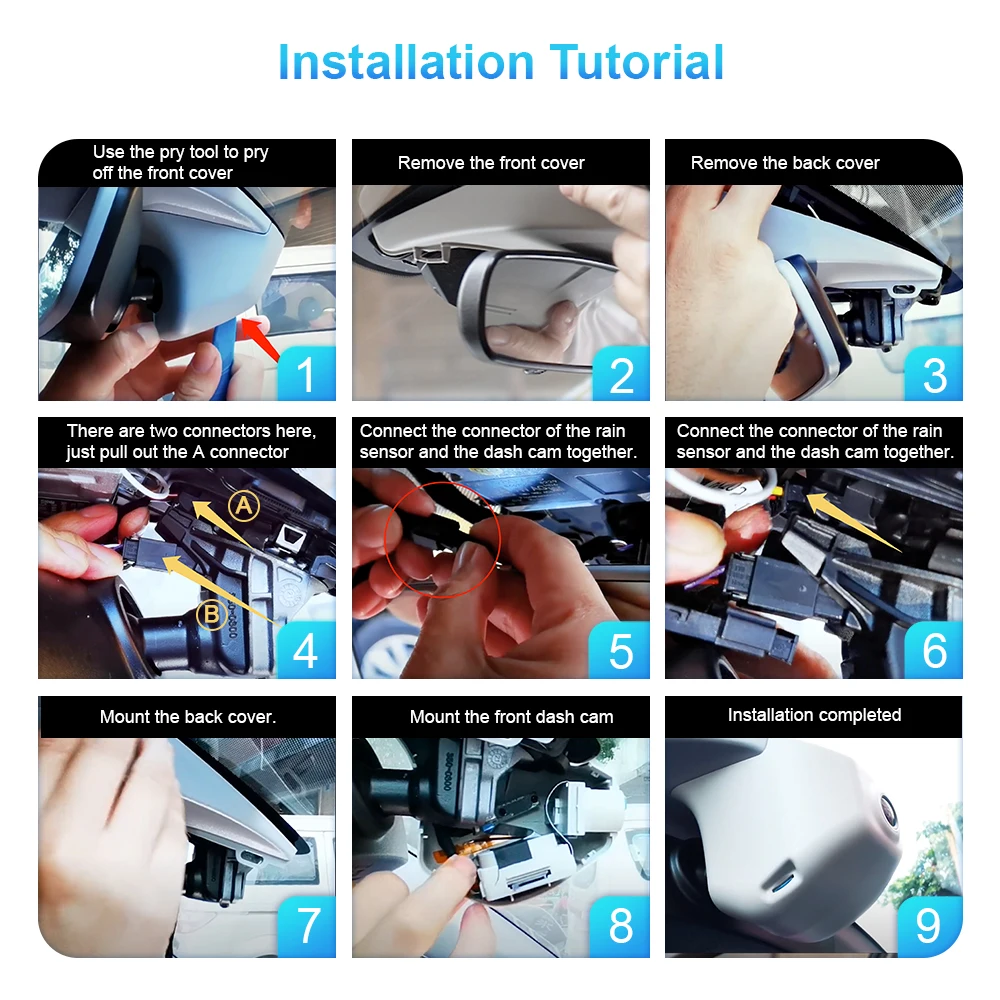 Installation Tutorial

Use the pry tool to pry off the front cover

1

Remove the front cover

2

Remove the back cover

3

There are two connectors here, just pull out the A connector

A

B

4

Connect the connector of the rain sensor and the dash cam together.

5

Connect the connector of the rain sensor and the dash cam together.

6

Mount the back cover.

7

Mount the front dash cam

8

Installation completed

9