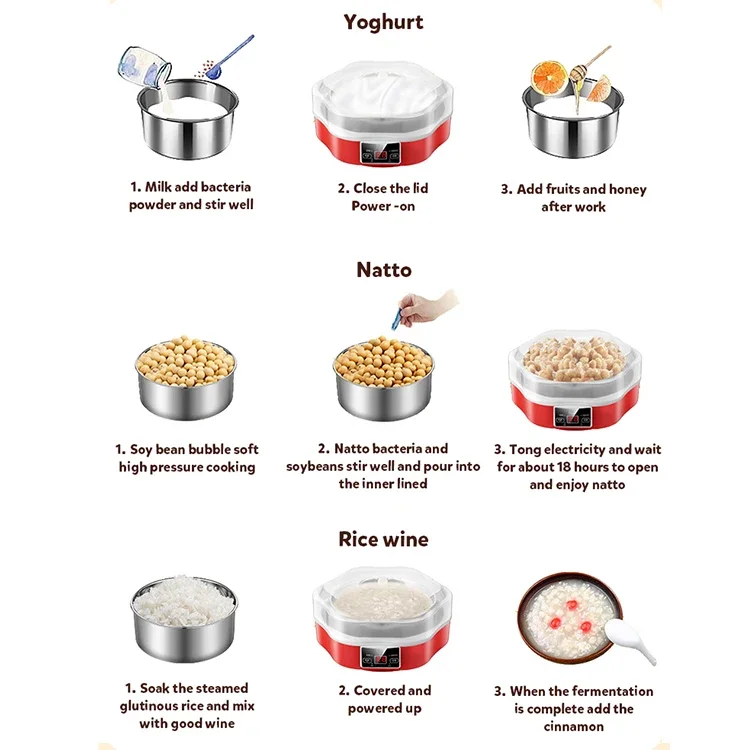 Yoghurt

1. Milk add bacteria powder and stir well

2. Close the lid Power -on

3. Add fruits and honey after work

Natto

1. Soy bean bubble soft high pressure cooking

2. Natto bacteria and soybeans stir well and pour into the inner lined

3. Tong electricity and wait for about 18 hours to open and enjoy natto

Rice wine

1. Soak the steamed glutinous rice and mix with good wine

2. Covered and powered up

3. When the fermentation is complete add the cinnamon