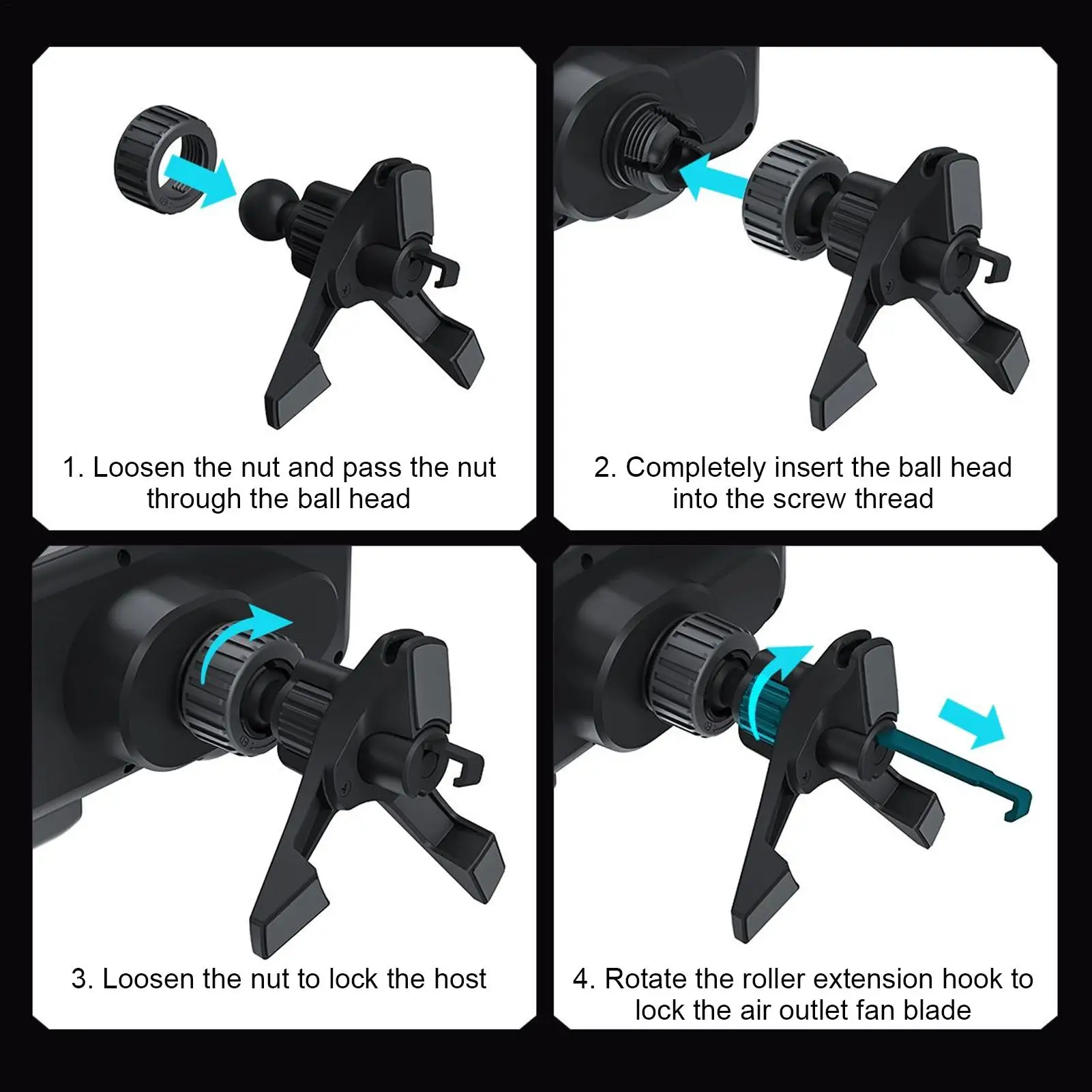 1. Loosen the nut and pass the nut through the ball head

2. Completely insert the ball head into the screw thread

3. Loosen the nut to lock the host

4. Rotate the roller extension hook to lock the air outlet fan blade