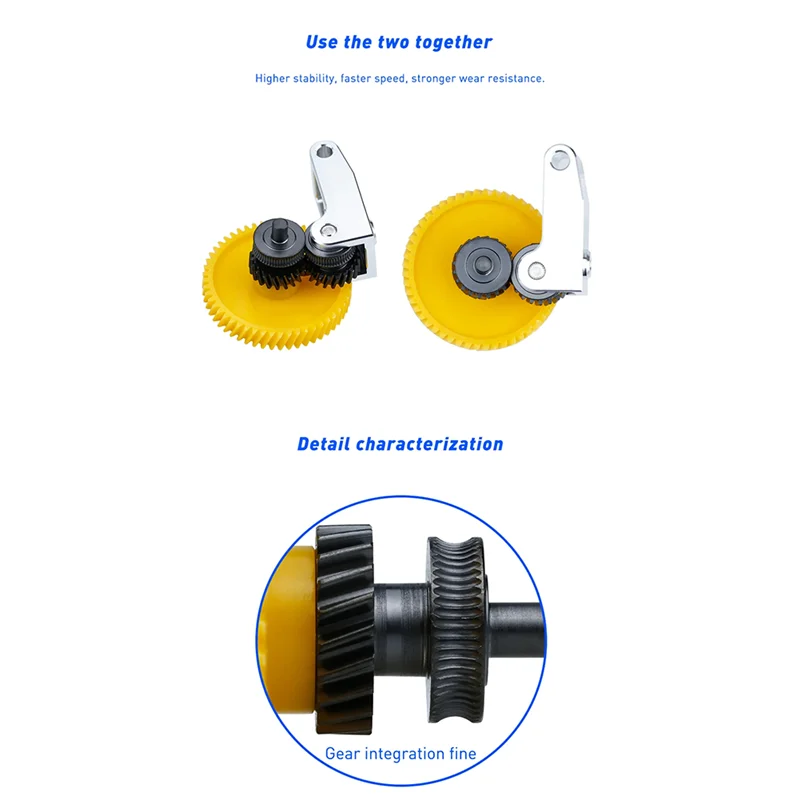 Use the two together

Higher stability, faster speed, stronger wear resistance.

Detail characterization

Gear integration fine