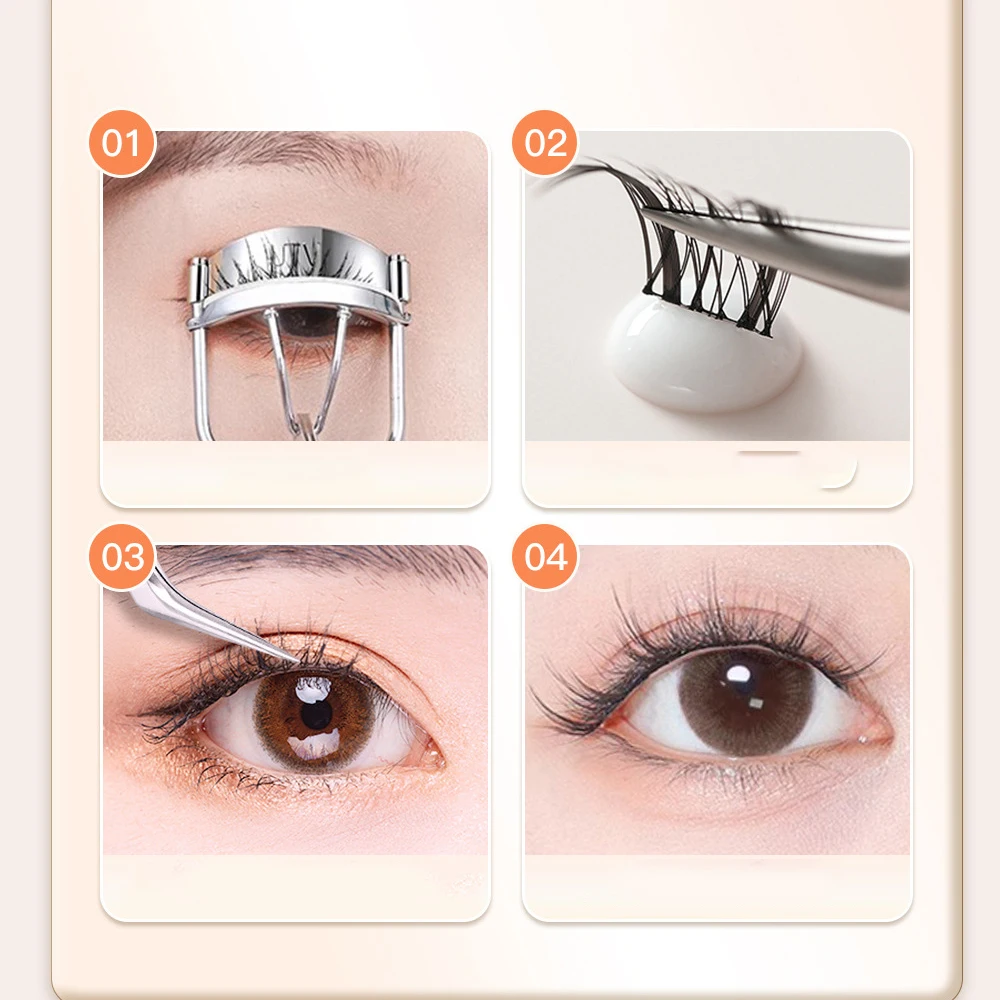 01

02

03

04