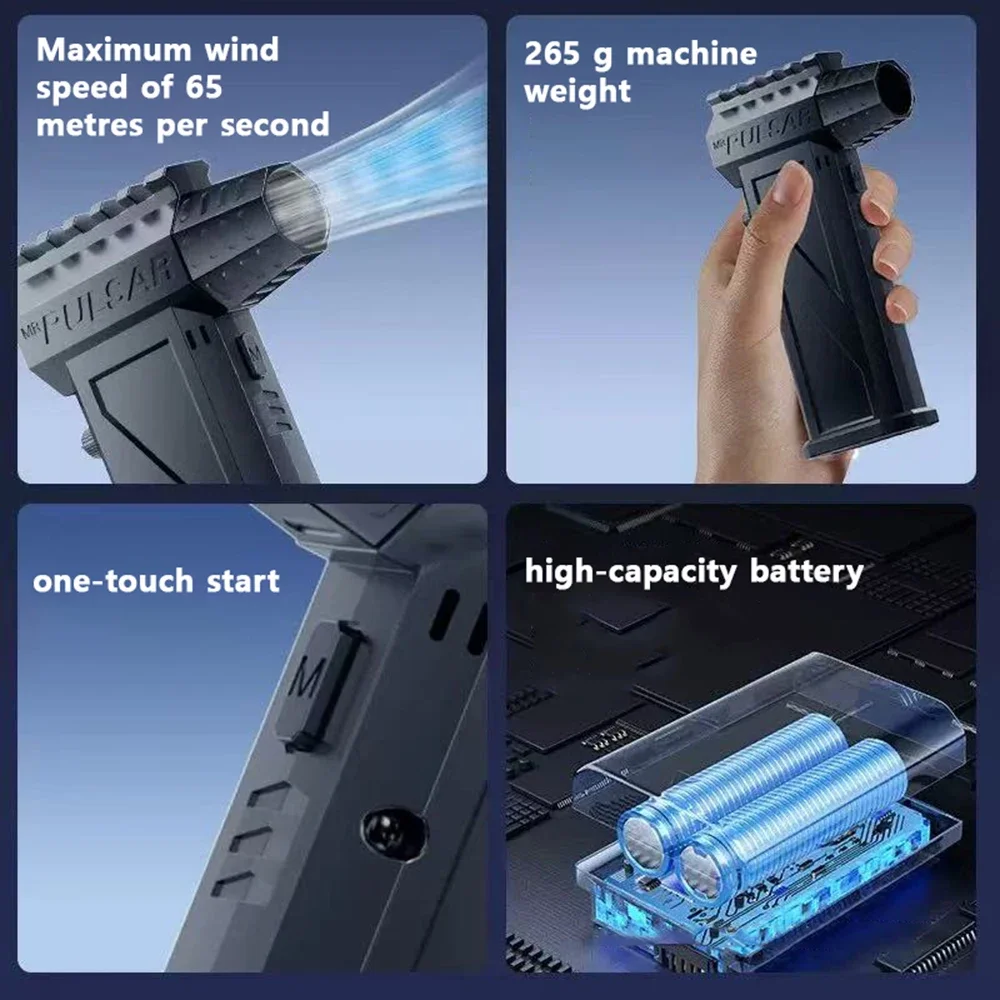 Maximum wind speed of 65 metres per second

MR PULSAR

265 g machine weight

MR PULSAR

one-touch start

M

high-capacity battery