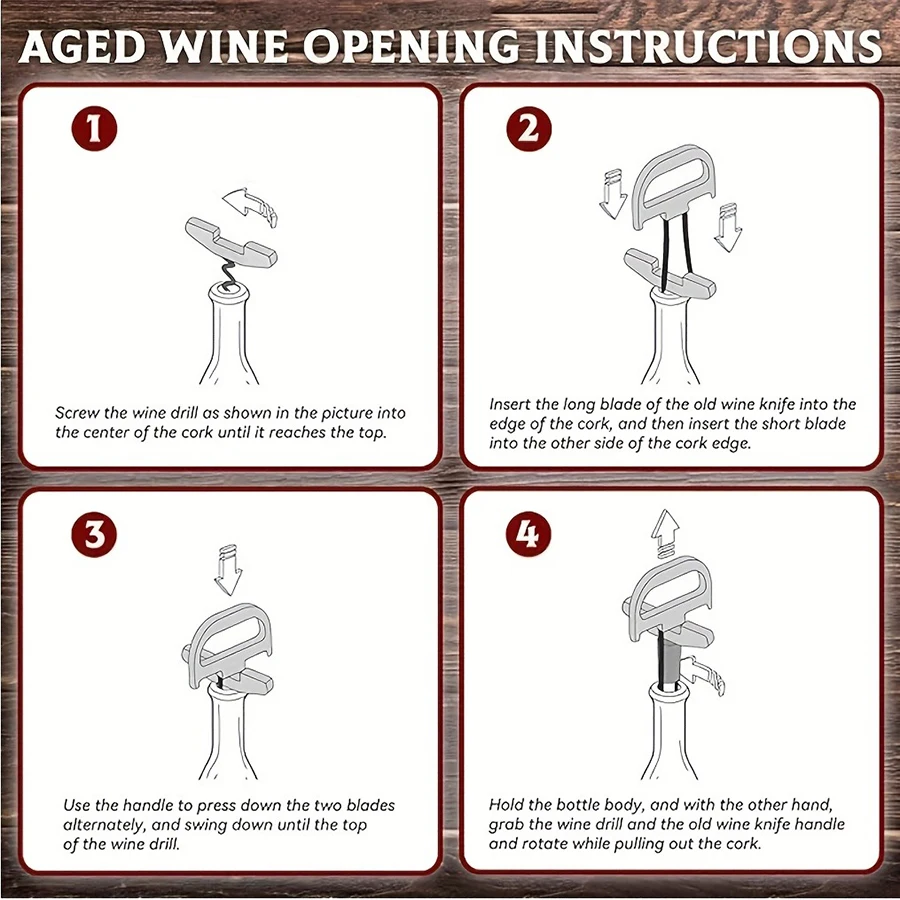 AGED WINE OPENING INSTRUCTIONS

1

Screw the wine drill as shown in the picture into the center of the cork until it reaches the top.

2

Insert the long blade of the old wine knife into the edge of the cork, and then insert the short blade into the other side of the cork edge.

3

Use the handle to press down the two blades alternately, and swing down until the top of the wine drill.

4

Hold the bottle body, and with the other hand, grab the wine drill and the old wine knife handle and rotate while pulling out the cork.