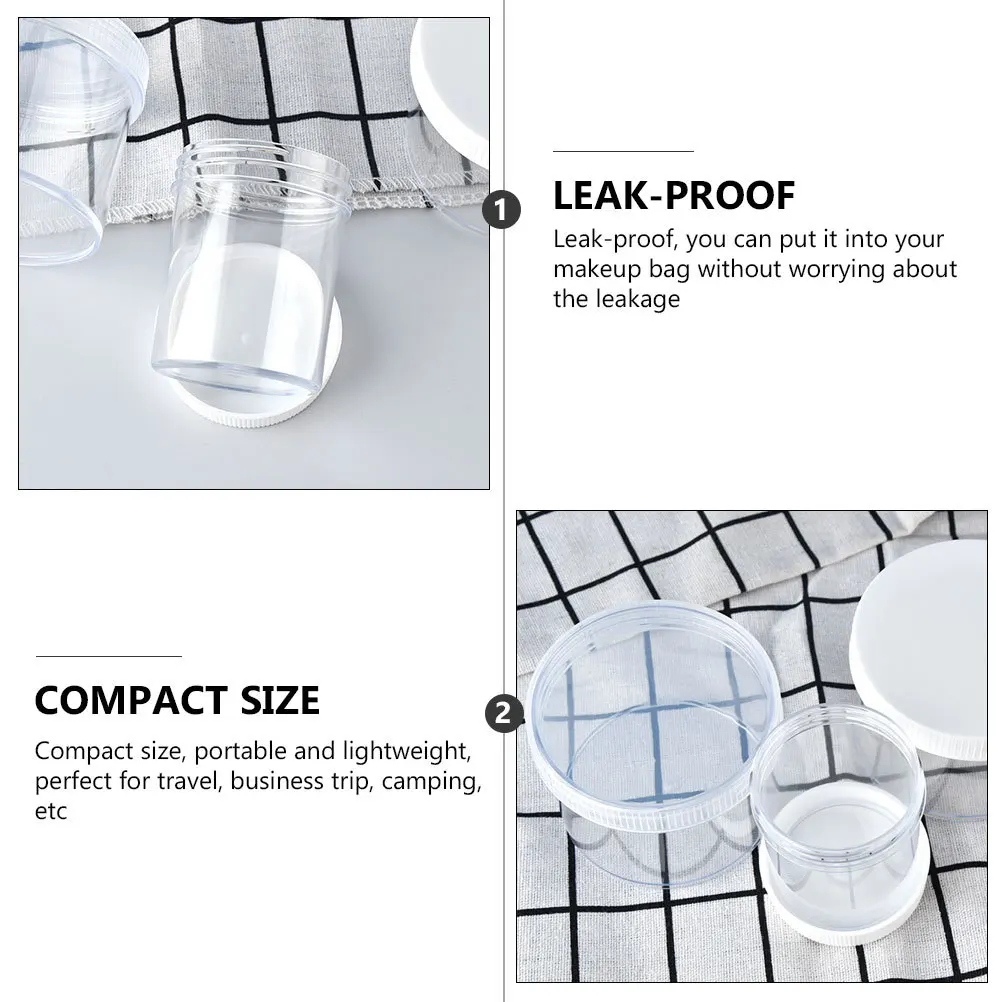 1

LEAK-PROOF

Leak-proof, you can put it into your makeup bag without worrying about the leakage

COMPACT SIZE

Compact size, portable and lightweight, perfect for travel, business trip, camping, etc

2