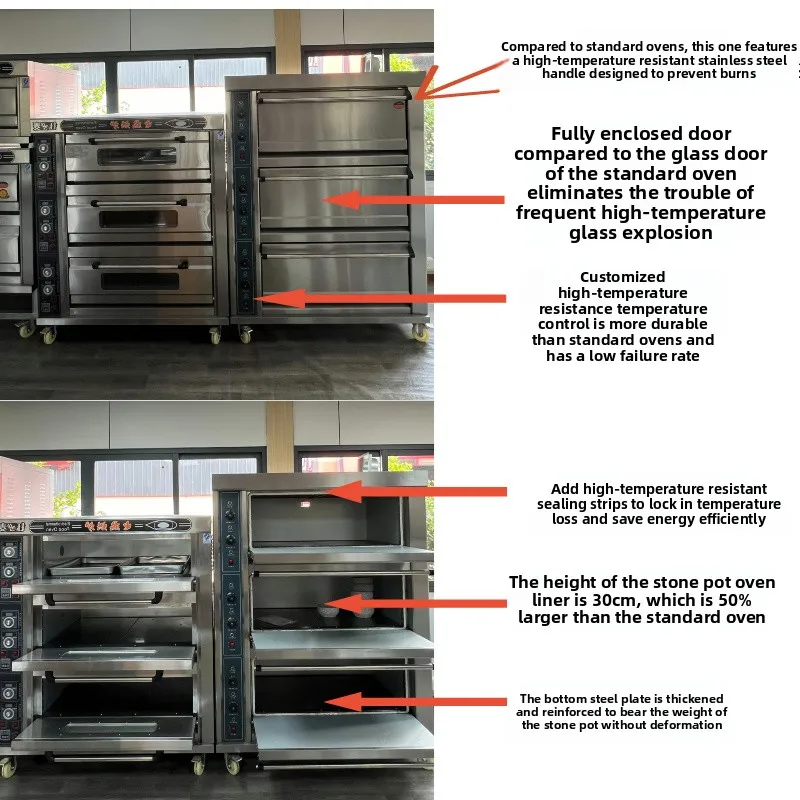 Compared to standard ovens, this one features a high-temperature resistant stainless steel handle designed to prevent burns

Fully enclosed door compared to the glass door of the standard oven eliminates the trouble of frequent high-temperature glass explosion

Customized high-temperature resistance temperature control is more durable than standard ovens and has a low failure rate

Add high-temperature resistant sealing strips to lock in temperature loss and save energy efficiently

The height of the stone pot oven liner is 30cm, which is 50% larger than the standard oven

The bottom steel plate is thickened and reinforced to bear the weight of the stone pot without deformation