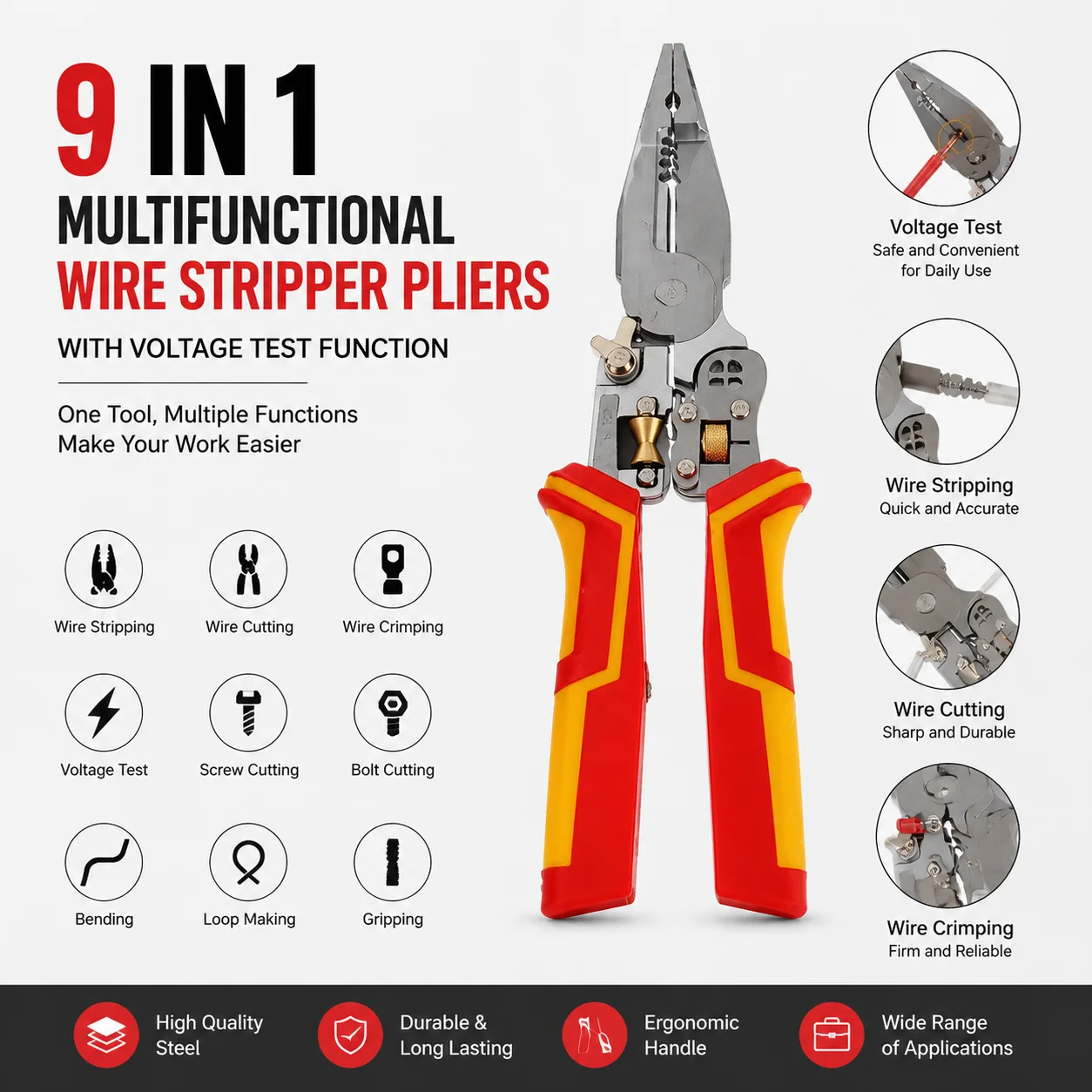 9 IN 1
MULTIFUNCTIONAL
WIRE STRIPPER PLIERS
WITH VOLTAGE TEST FUNCTION

One Tool, Multiple Functions
Make Your Work Easier

Wire Stripping
Wire Cutting
Wire Crimping
Voltage Test
Screw Cutting
Bolt Cutting
Bending
Loop Making
Gripping

Voltage Test
Safe and Convenient for Daily Use

Wire Stripping
Quick and Accurate

Wire Cutting
Sharp and Durable

Wire Crimping
Firm and Reliable

High Quality Steel
Durable & Long Lasting
Ergonomic Handle
Wide Range of Applications