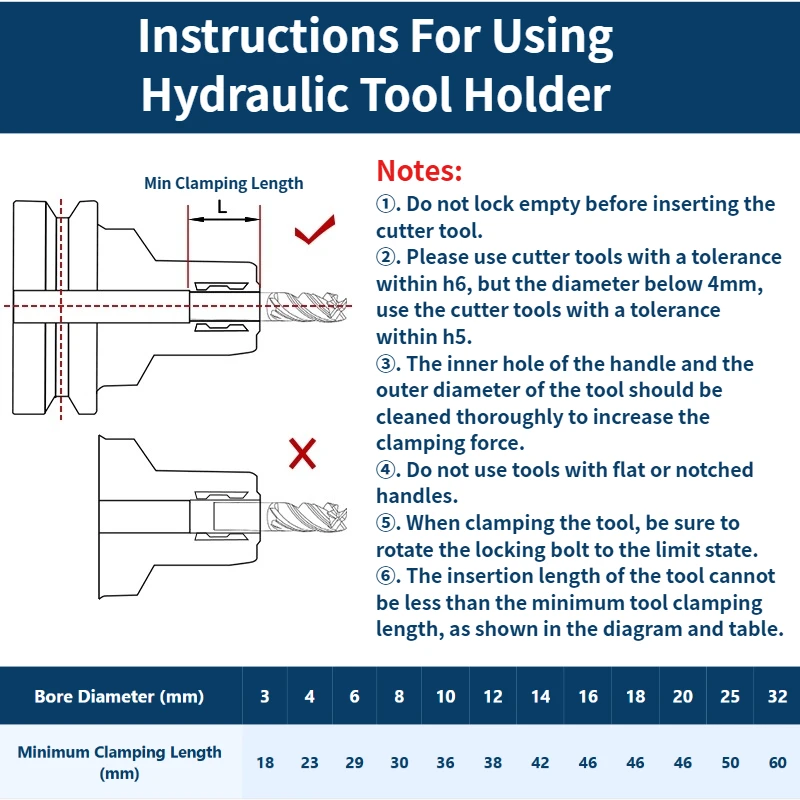 Instructions For Using Hydraulic Tool Holder

Min Clamping Length

L

Notes:
①. Do not lock empty before inserting the cutter tool.
②. Please use cutter tools with a tolerance within h6, but the diameter below 4mm, use the cutter tools with a tolerance within h5.
③. The inner hole of the handle and the outer diameter of the tool should be cleaned thoroughly to increase the clamping force.
④. Do not use tools with flat or notched handles.
⑤. When clamping the tool, be sure to rotate the locking bolt to the limit state.
⑥. The insertion length of the tool cannot be less than the minimum tool clamping length, as shown in the diagram and table.

| Bore Diameter (mm) | 3 | 4 | 6 | 8 | 10 | 12 | 14 | 16 | 18 | 20 | 25 | 32 |
|---|---|---|---|---|---|---|---|---|---|---|---|---|
| Minimum Clamping Length (mm) | 18 | 23 | 29 | 30 | 36 | 38 | 42 | 46 | 46 | 46 | 50 | 60 |