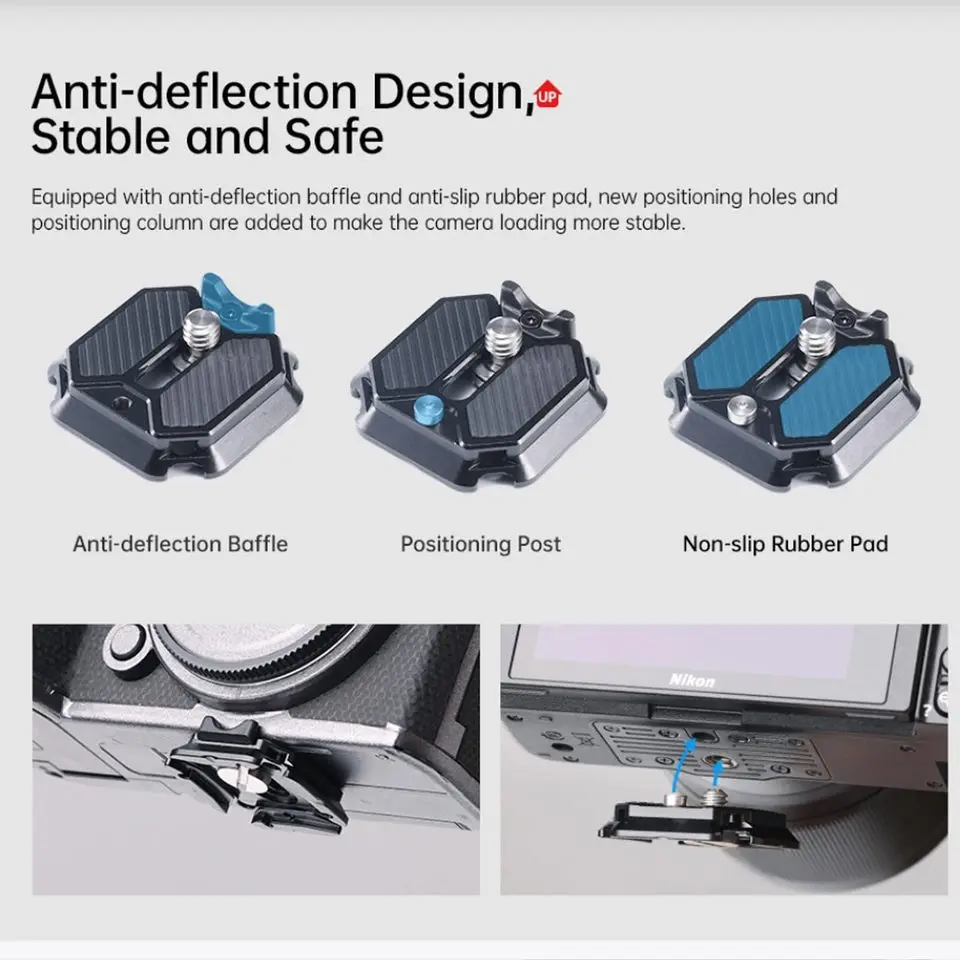 Anti-deflection Design, UP
Stable and Safe

Equipped with anti-deflection baffle and anti-slip rubber pad, new positioning holes and positioning column are added to make the camera loading more stable.

Anti-deflection Baffle

Positioning Post

Non-slip Rubber Pad

Nikon