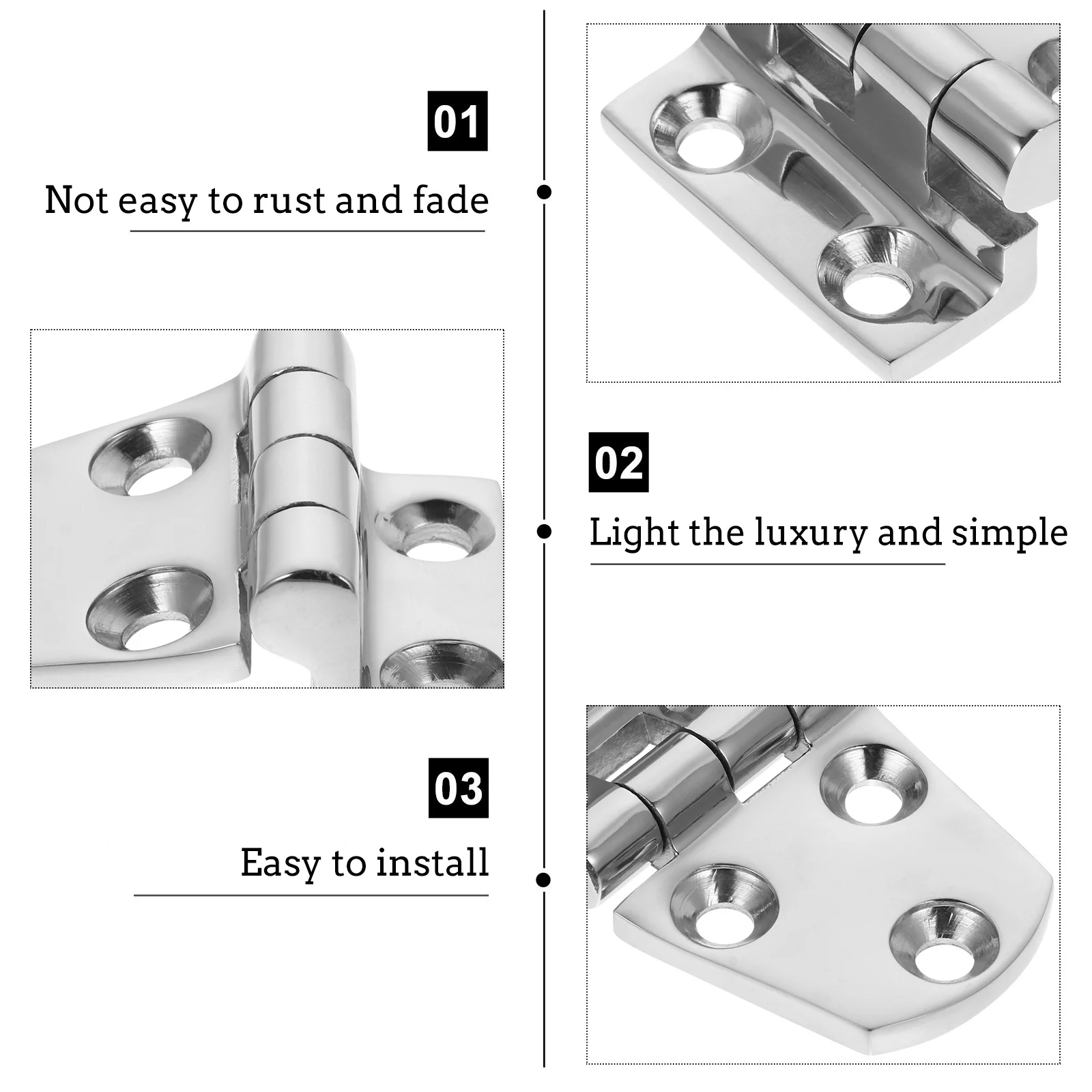 01

Not easy to rust and fade

02

Light the luxury and simple

03

Easy to install