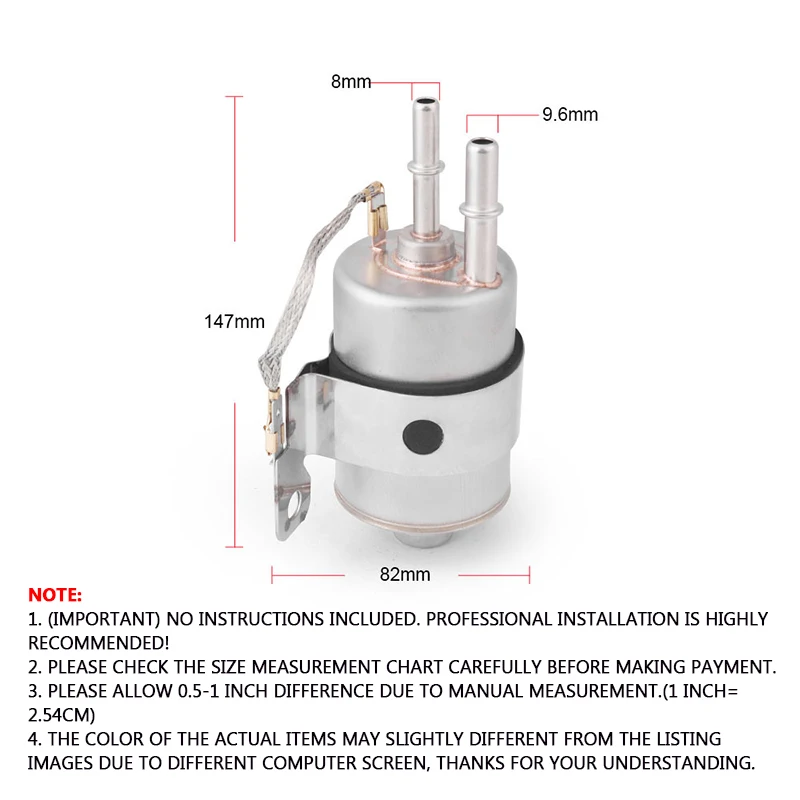 8mm

9.6mm

147mm

82mm

NOTE:
1. (IMPORTANT) NO INSTRUCTIONS INCLUDED. PROFESSIONAL INSTALLATION IS HIGHLY RECOMMENDED!
2. PLEASE CHECK THE SIZE MEASUREMENT CHART CAREFULLY BEFORE MAKING PAYMENT.
3. PLEASE ALLOW 0.5-1 INCH DIFFERENCE DUE TO MANUAL MEASUREMENT.(1 INCH= 2.54CM)
4. THE COLOR OF THE ACTUAL ITEMS MAY SLIGHTLY DIFFERENT FROM THE LISTING IMAGES DUE TO DIFFERENT COMPUTER SCREEN, THANKS FOR YOUR UNDERSTANDING.