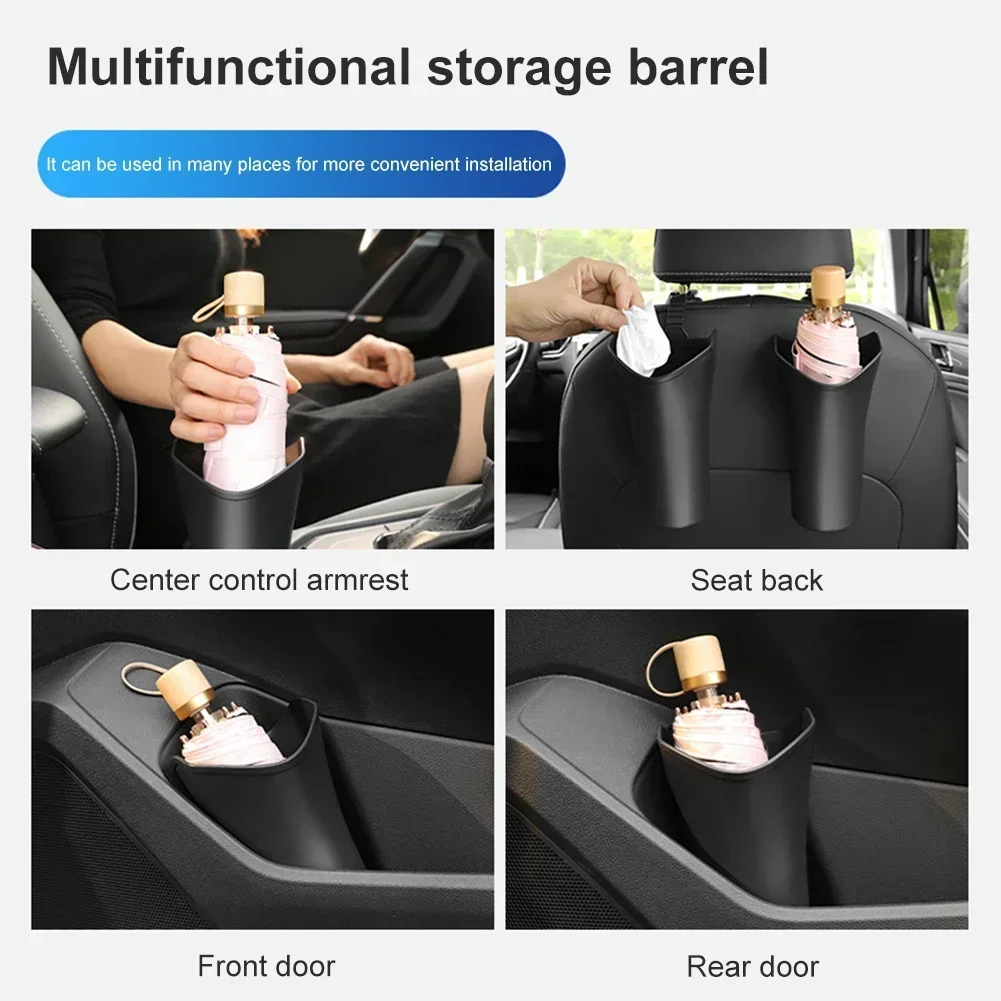 Multifunctional storage barrel

It can be used in many places for more convenient installation

Center control armrest

Seat back

Front door

Rear door