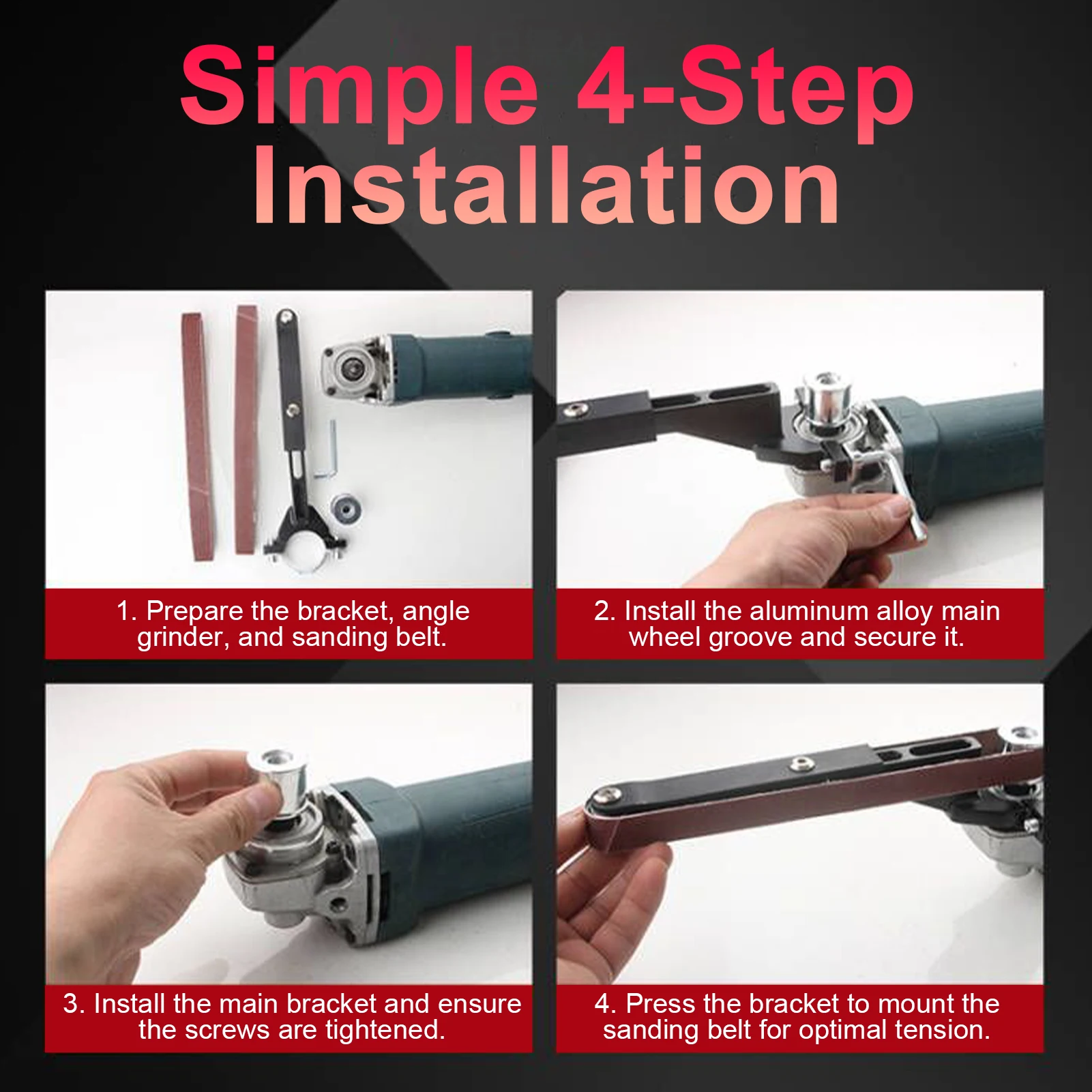 Simple 4-Step Installation

1. Prepare the bracket, angle grinder, and sanding belt.

2. Install the aluminum alloy main wheel groove and secure it.

3. Install the main bracket and ensure the screws are tightened.

4. Press the bracket to mount the sanding belt for optimal tension.