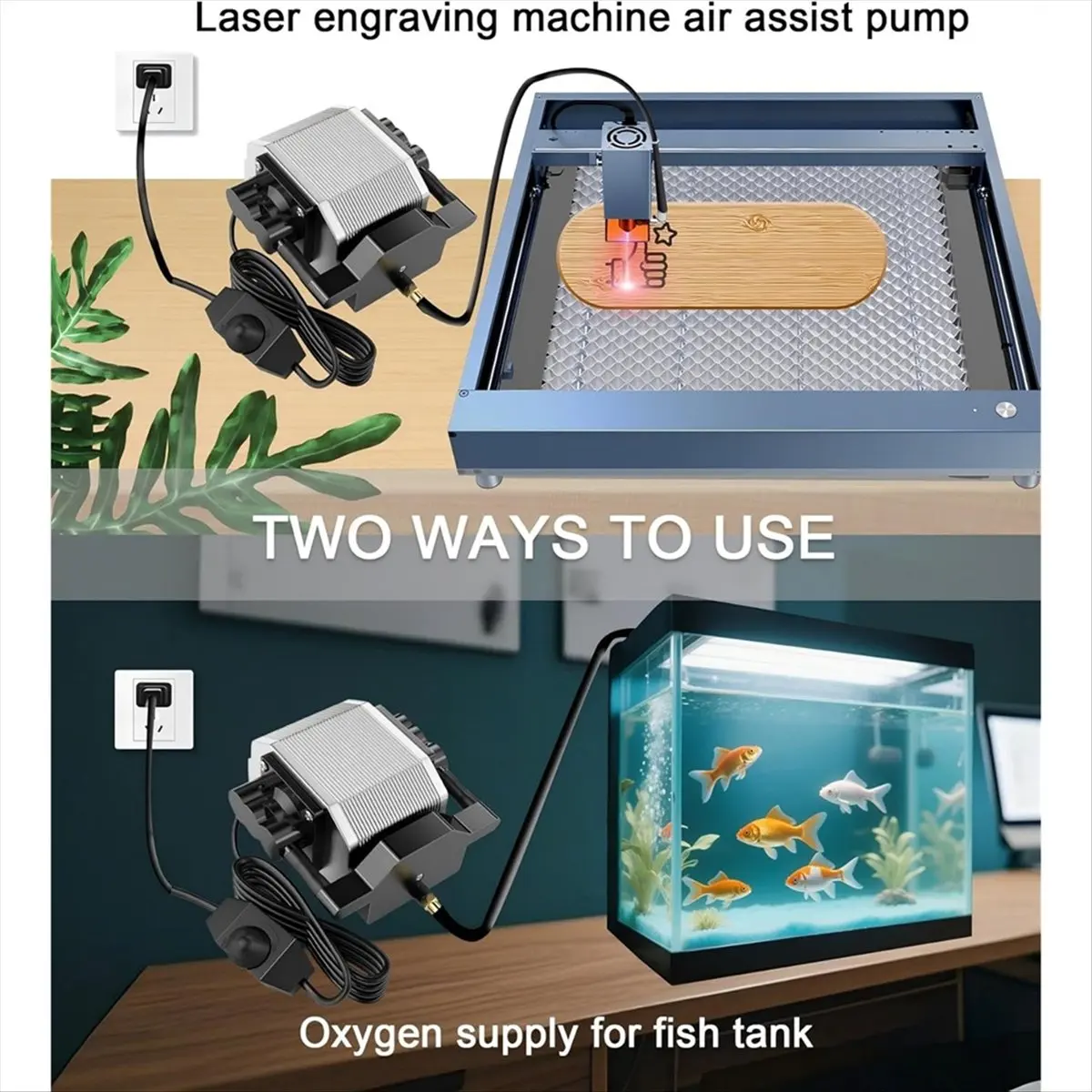 Laser engraving machine air assist pump

TWO WAYS TO USE

Oxygen supply for fish tank