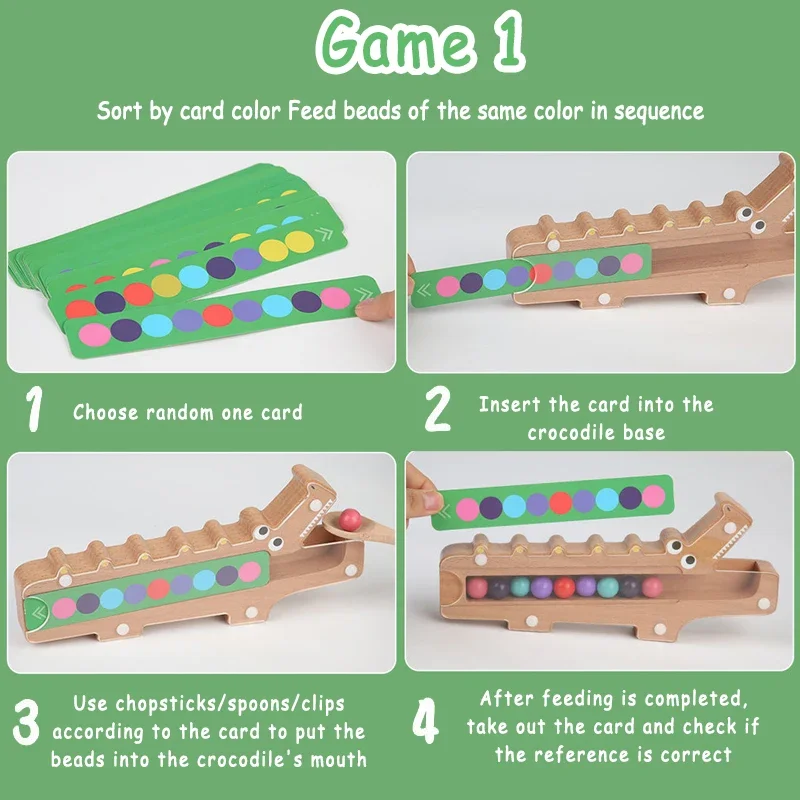 Game 1

Sort by card color Feed beads of the same color in sequence

1 Choose random one card

2 Insert the card into the crocodile base

3 Use chopsticks/spoons/clips according to the card to put the beads into the crocodile's mouth

4 After feeding is completed, take out the card and check if the reference is correct