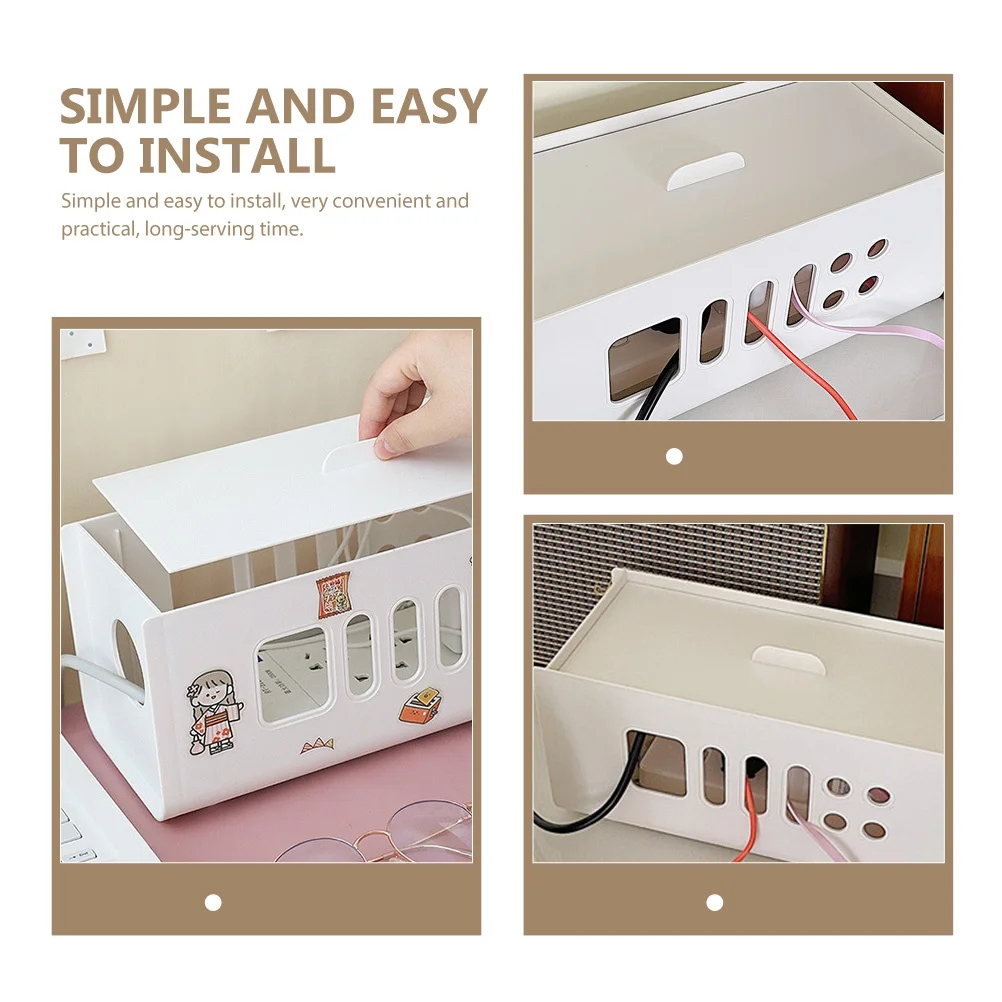 SIMPLE AND EASY TO INSTALL

Simple and easy to install, very convenient and practical, long-serving time.