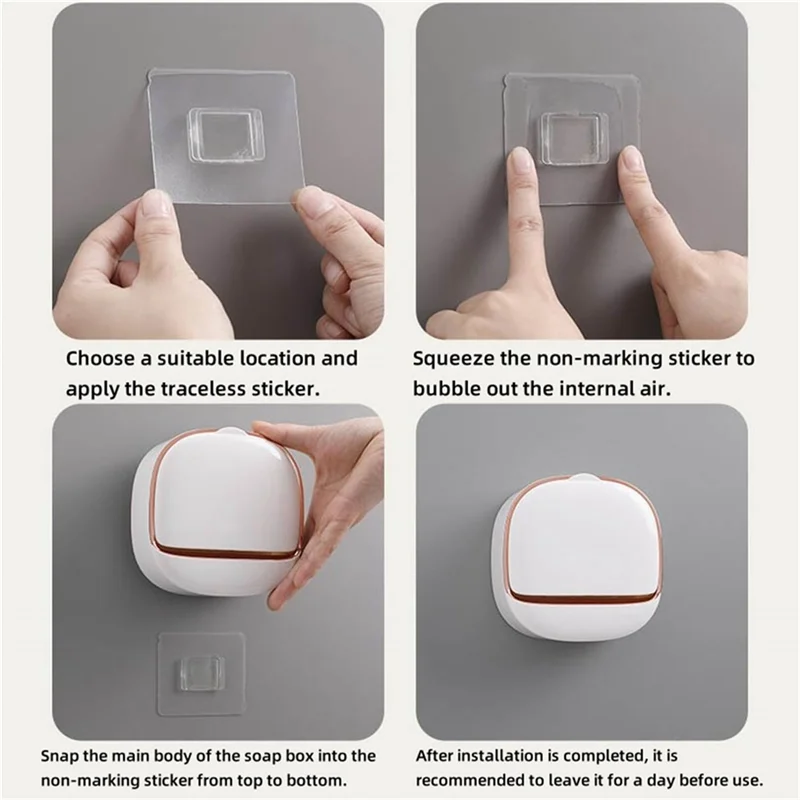 Choose a suitable location and apply the traceless sticker.

Squeeze the non-marking sticker to bubble out the internal air.

Snap the main body of the soap box into the non-marking sticker from top to bottom.

After installation is completed, it is recommended to leave it for a day before use.