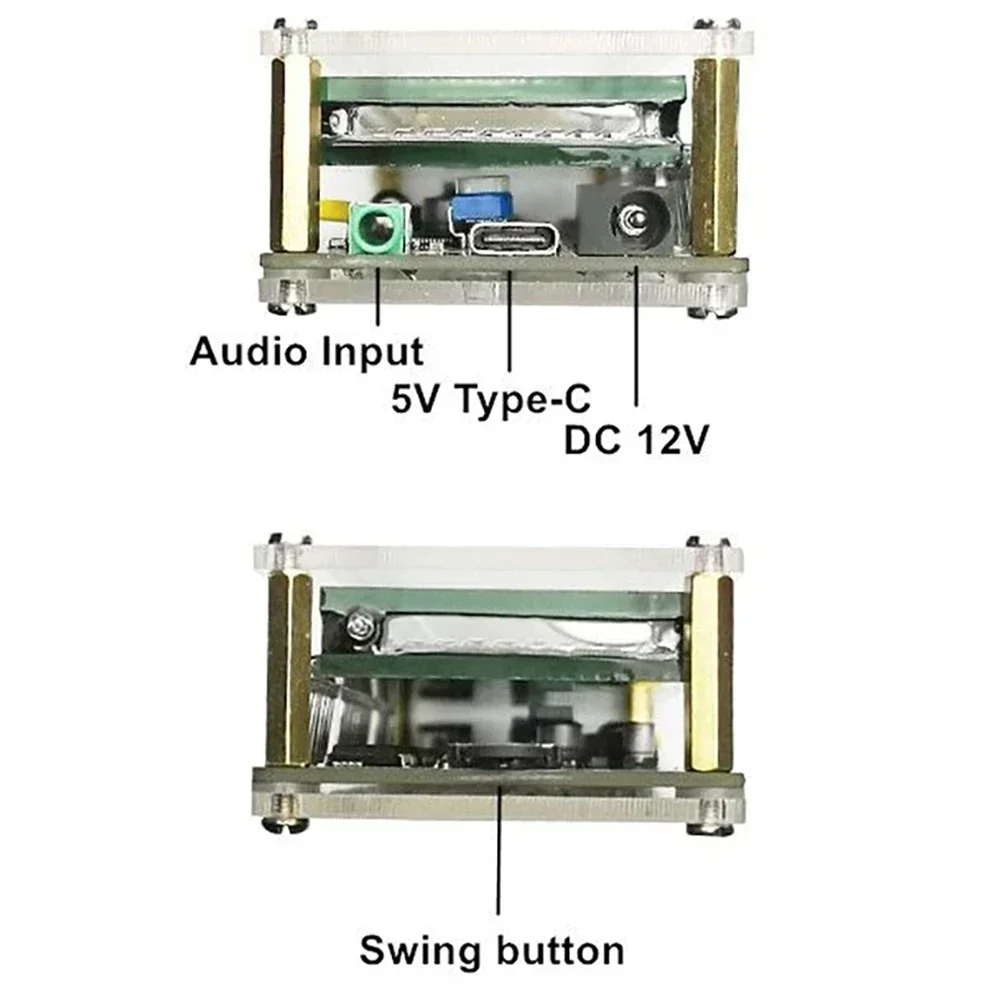 Audio Input
5V Type-C
DC 12V

Swing button