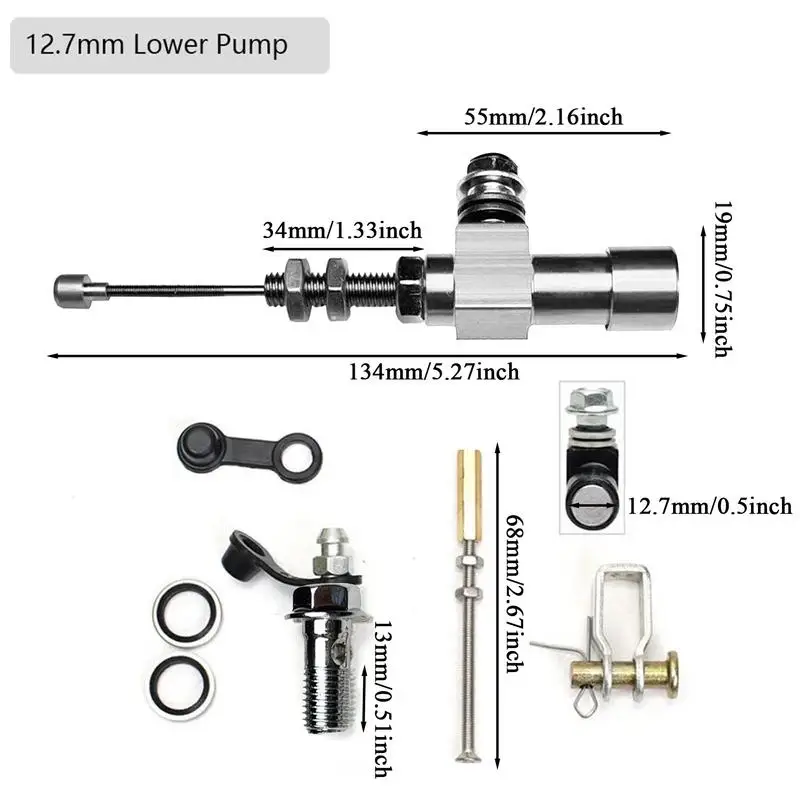 12.7mm Lower Pump

55mm/2.16inch

34mm/1.33inch

19mm/0.75inch

134mm/5.27inch

12.7mm/0.5inch

68mm/2.67inch

13mm/0.51inch