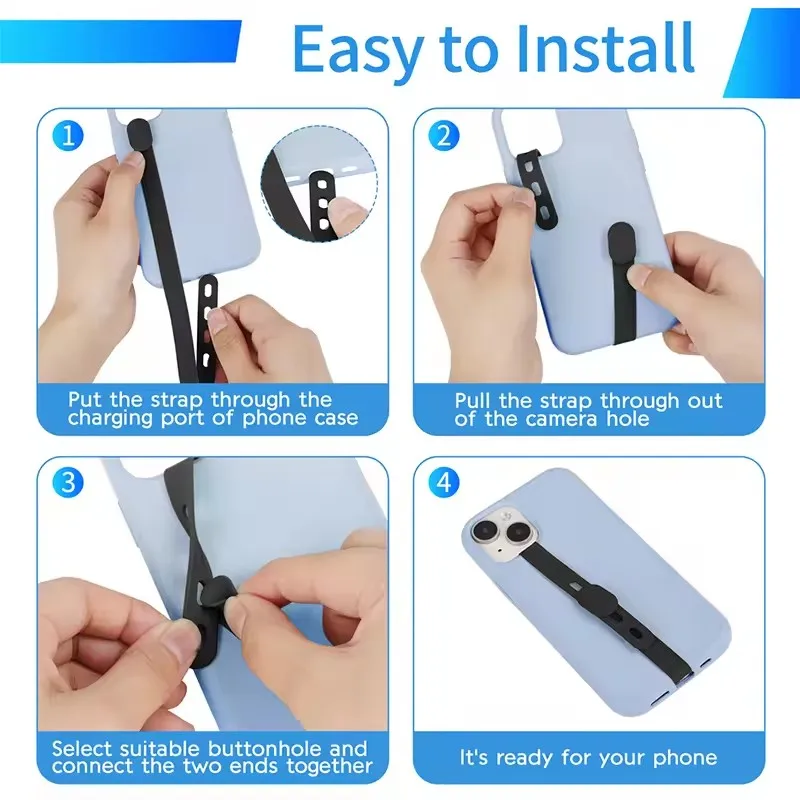 Easy to Install

1
Put the strap through the charging port of phone case

2
Pull the strap through out of the camera hole

3
Select suitable buttonhole and connect the two ends together

4
It's ready for your phone