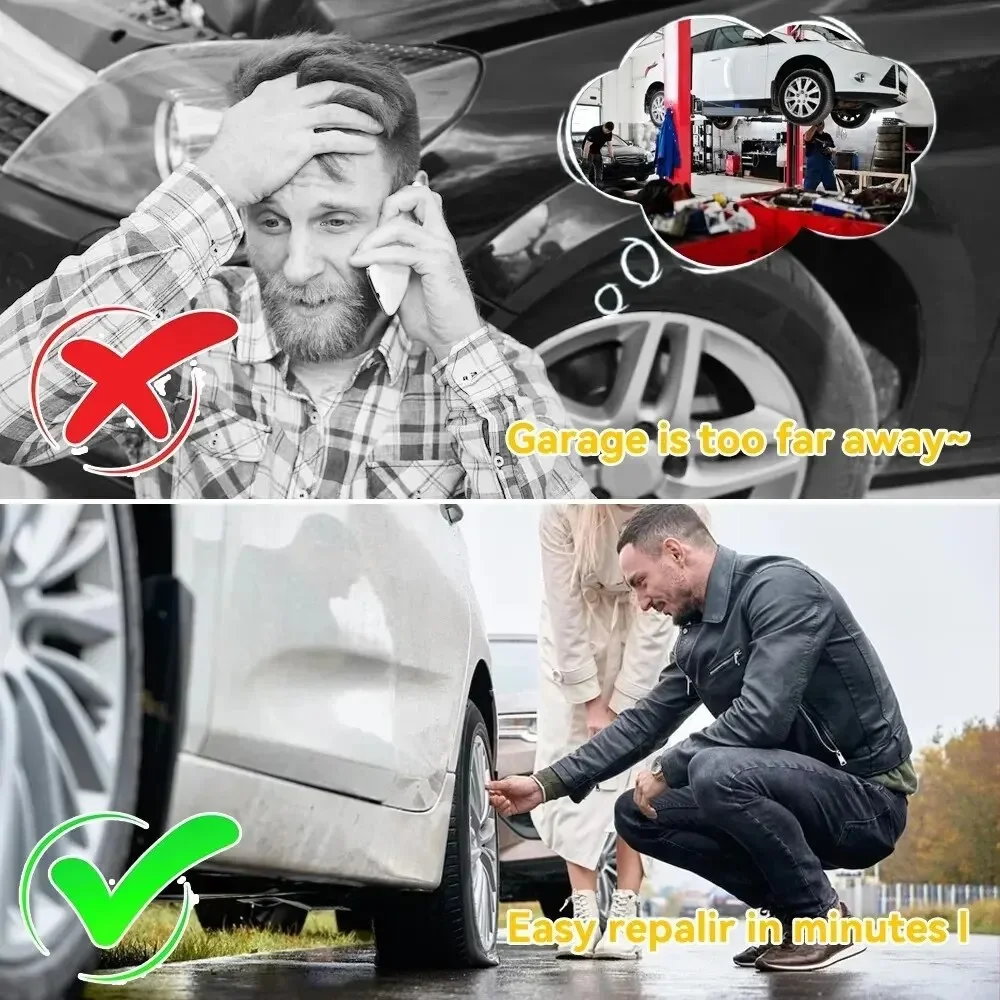 Garage is too far away~

Easy repalir in minutes !