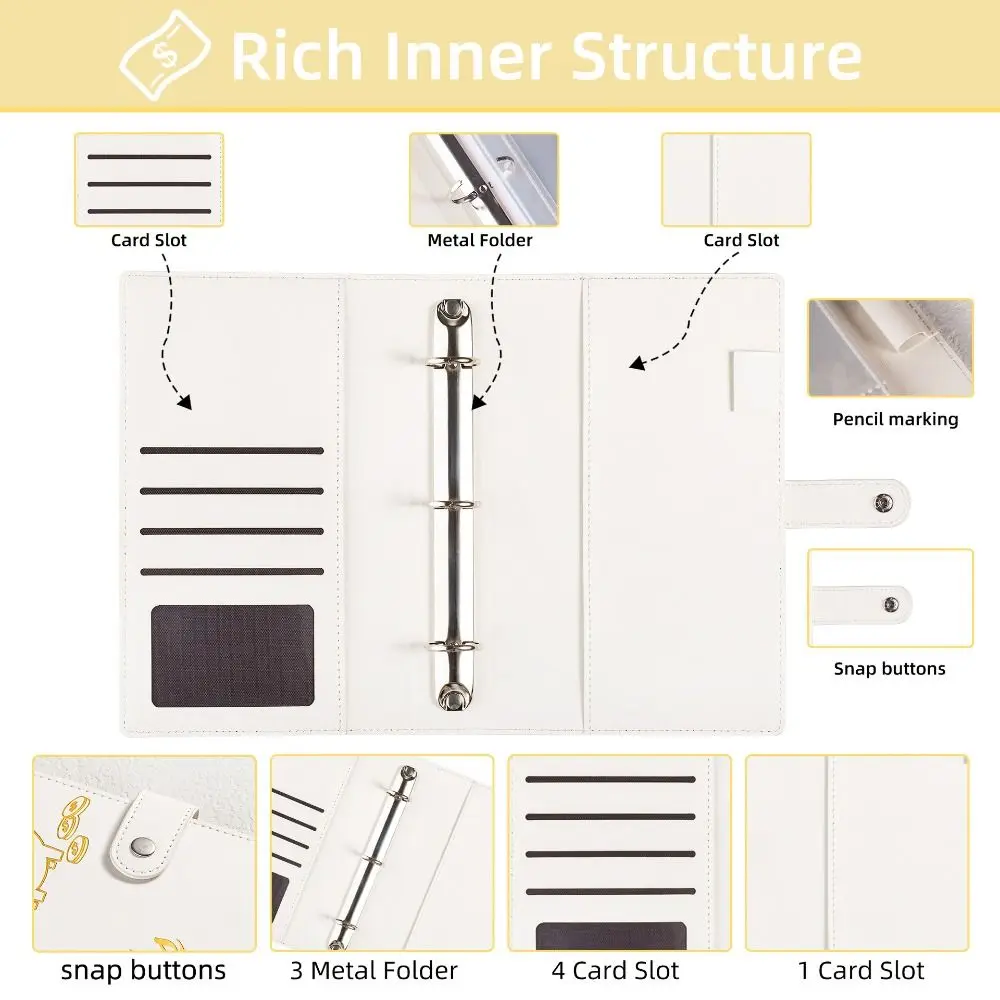 Rich Inner Structure

Card Slot

Metal Folder

Card Slot

Pencil marking

Snap buttons

snap buttons

3 Metal Folder

4 Card Slot

1 Card Slot