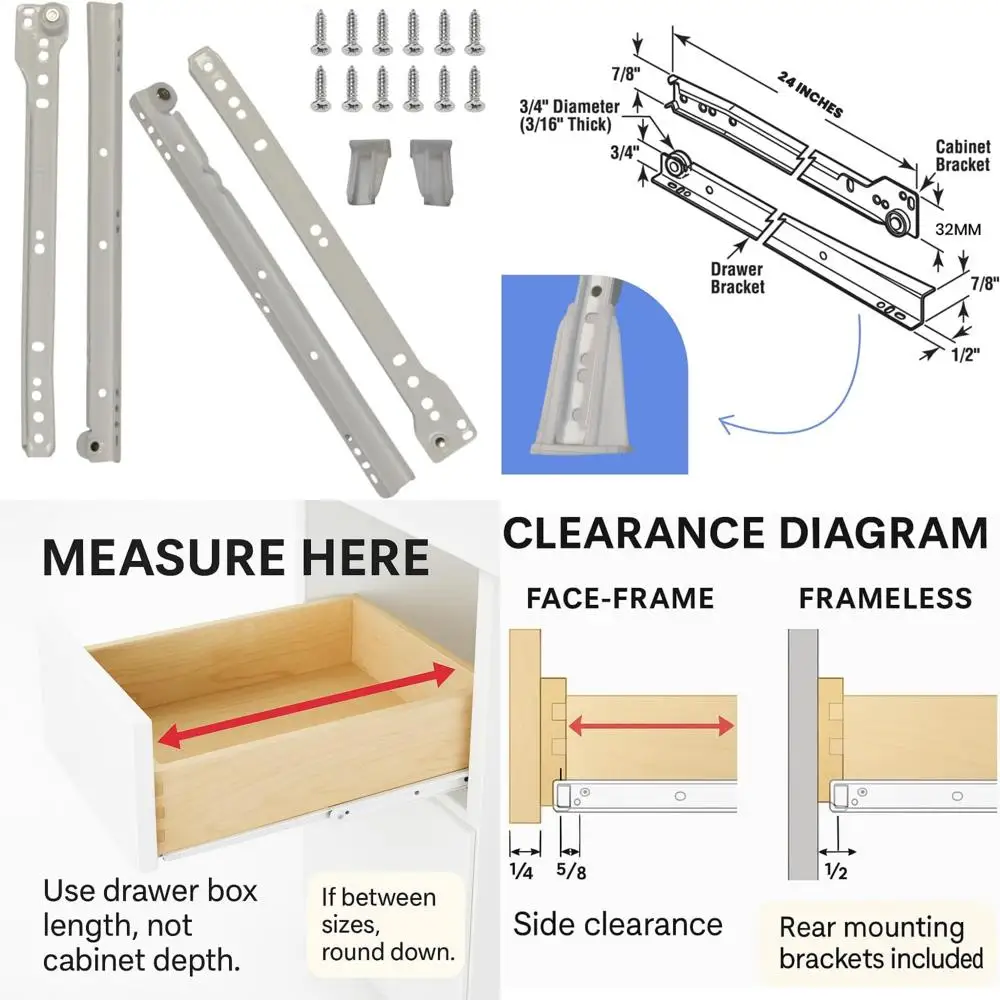 7/8"

24 INCHES

3/4" Diameter (3/16" Thick)

3/4"

Cabinet Bracket

32MM

Drawer Bracket

7/8"

1/2"

MEASURE HERE

Use drawer box length, not cabinet depth.

If between sizes, round down.

CLEARANCE DIAGRAM

FACE-FRAME

FRAMELESS

1/4

5/8

1/2

Side clearance

Rear mounting brackets included