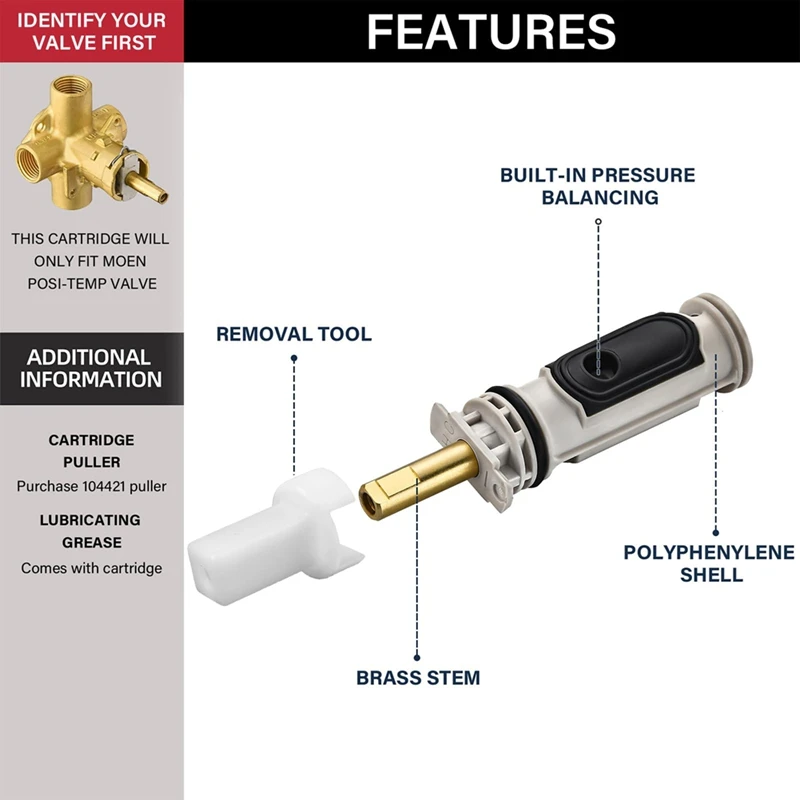 IDENTIFY YOUR VALVE FIRST

THIS CARTRIDGE WILL ONLY FIT MOEN POSI-TEMP VALVE

ADDITIONAL INFORMATION

CARTRIDGE PULLER
Purchase 104421 puller

LUBRICATING GREASE
Comes with cartridge

FEATURES

BUILT-IN PRESSURE BALANCING

REMOVAL TOOL

POLYPHENYLENE SHELL

BRASS STEM