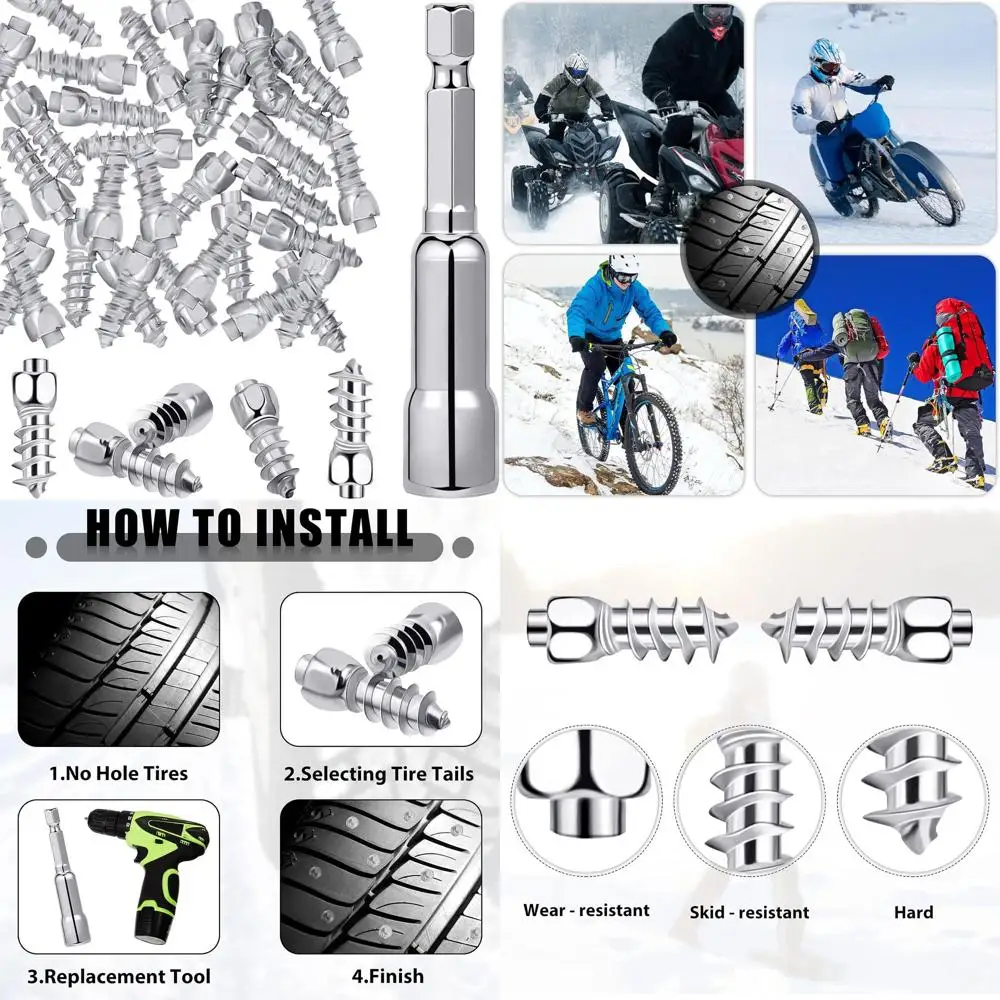 HOW TO INSTALL

1.No Hole Tires

2.Selecting Tire Tails

3.Replacement Tool

4.Finish

Wear - resistant

Skid - resistant

Hard