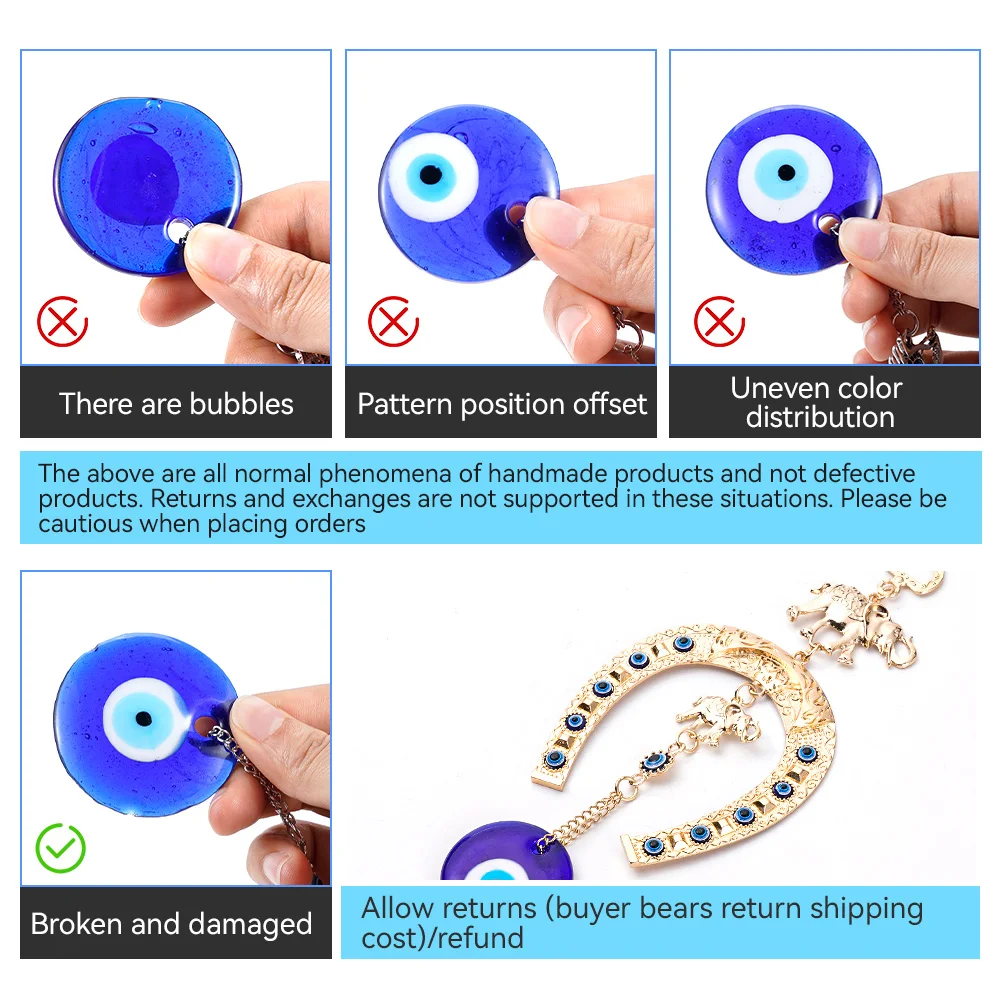 There are bubbles

Pattern position offset

Uneven color distribution

The above are all normal phenomena of handmade products and not defective products. Returns and exchanges are not supported in these situations. Please be cautious when placing orders

Broken and damaged

Allow returns (buyer bears return shipping cost)/refund