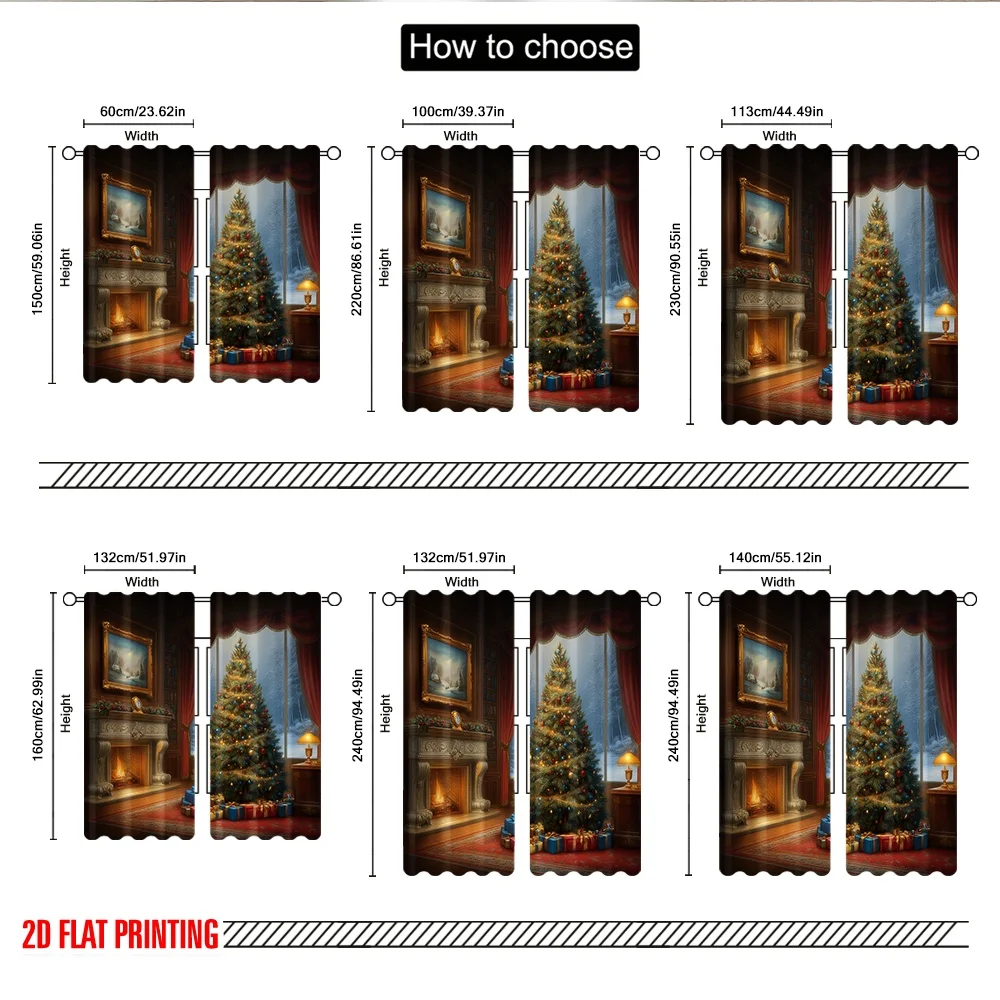 How to choose

60cm/23.62in
Width
150cm/59.06in
Height

100cm/39.37in
Width
220cm/86.61in
Height

113cm/44.49in
Width
230cm/90.55in
Height

132cm/51.97in
Width
160cm/62.99in
Height

132cm/51.97in
Width
240cm/94.49in
Height

140cm/55.12in
Width
240cm/94.49in
Height

2D FLAT PRINTING