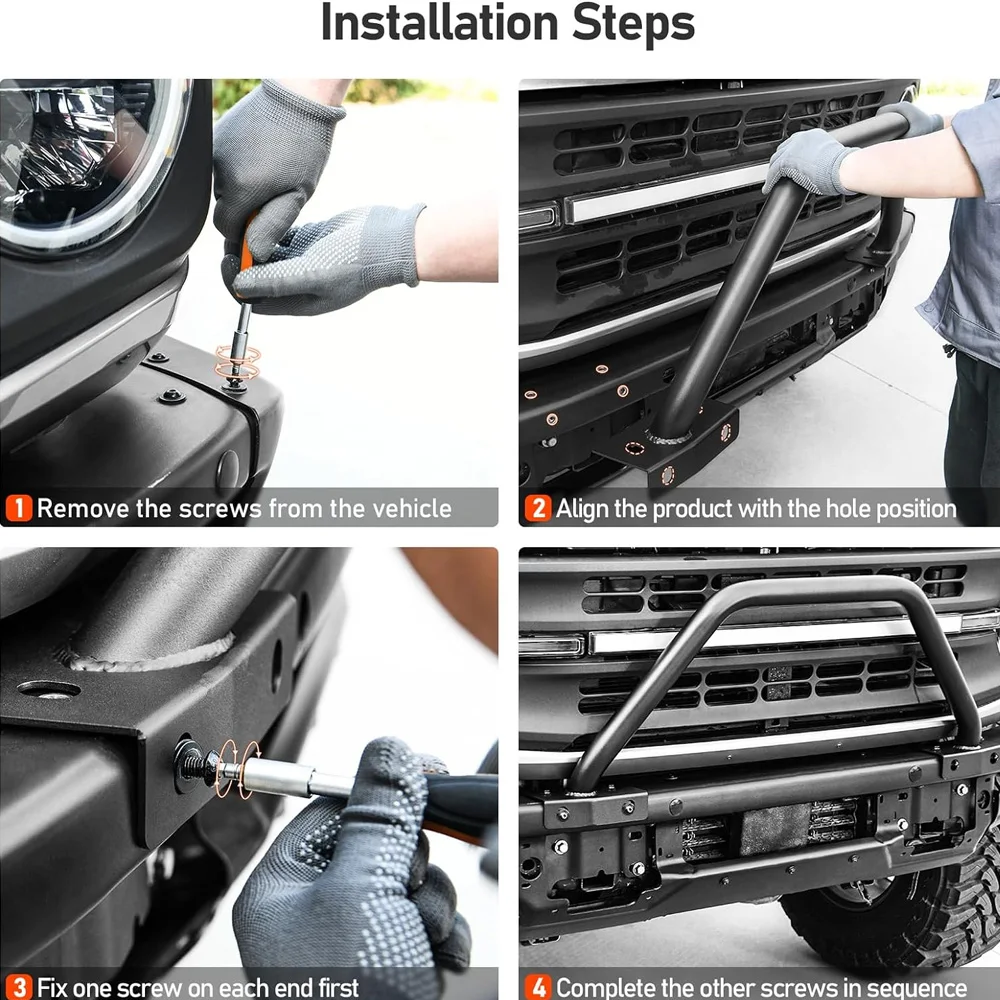 Installation Steps

1 Remove the screws from the vehicle

2 Align the product with the hole position

3 Fix one screw on each end first

4 Complete the other screws in sequence