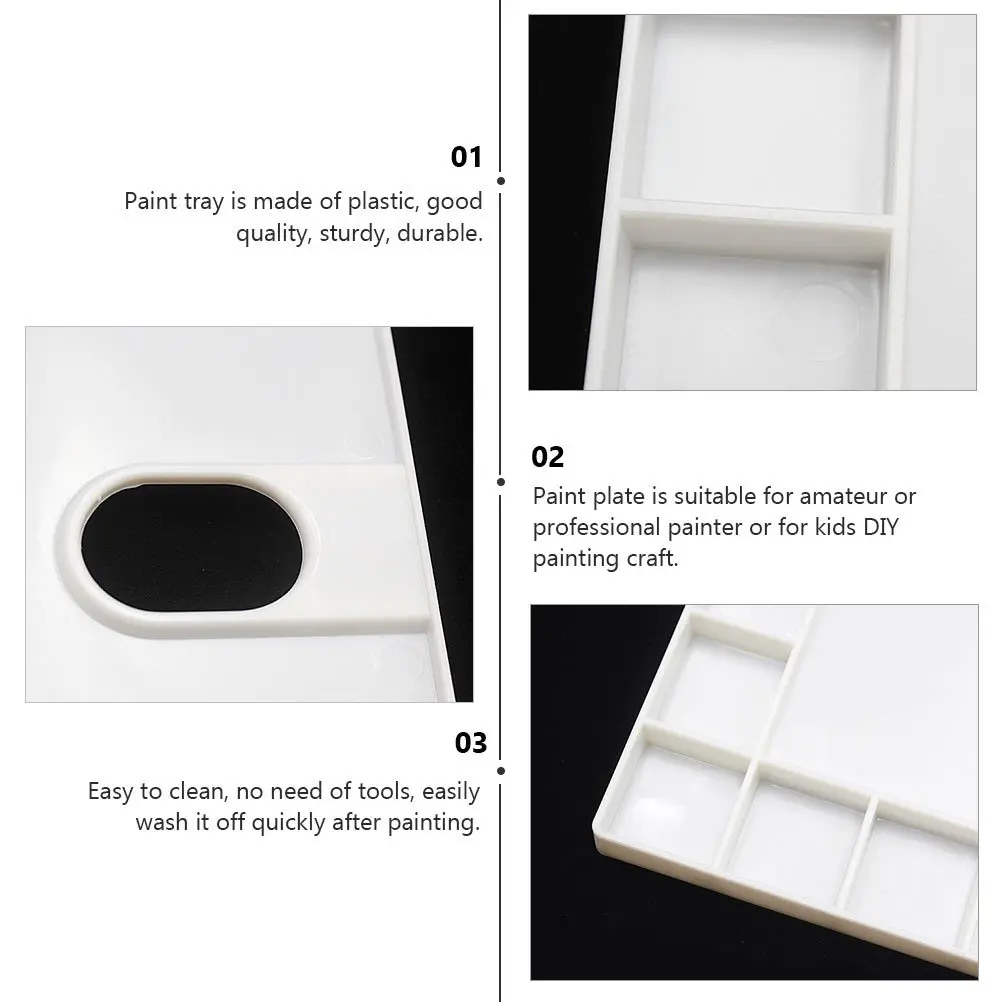 01

Paint tray is made of plastic, good quality, sturdy, durable.

02

Paint plate is suitable for amateur or professional painter or for kids DIY painting craft.

03

Easy to clean, no need of tools, easily wash it off quickly after painting.