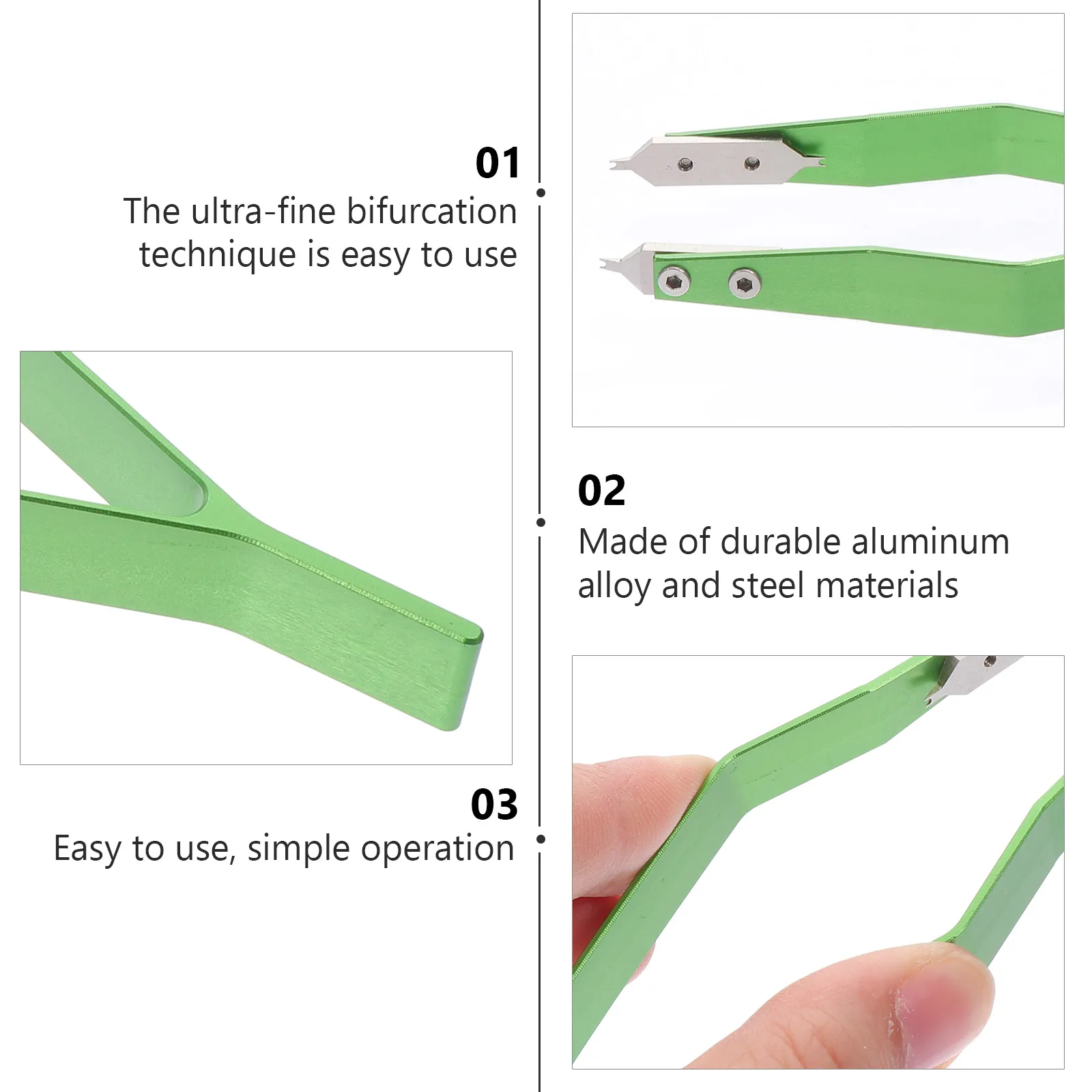 01
The ultra-fine bifurcation technique is easy to use

02
Made of durable aluminum alloy and steel materials

03
Easy to use, simple operation