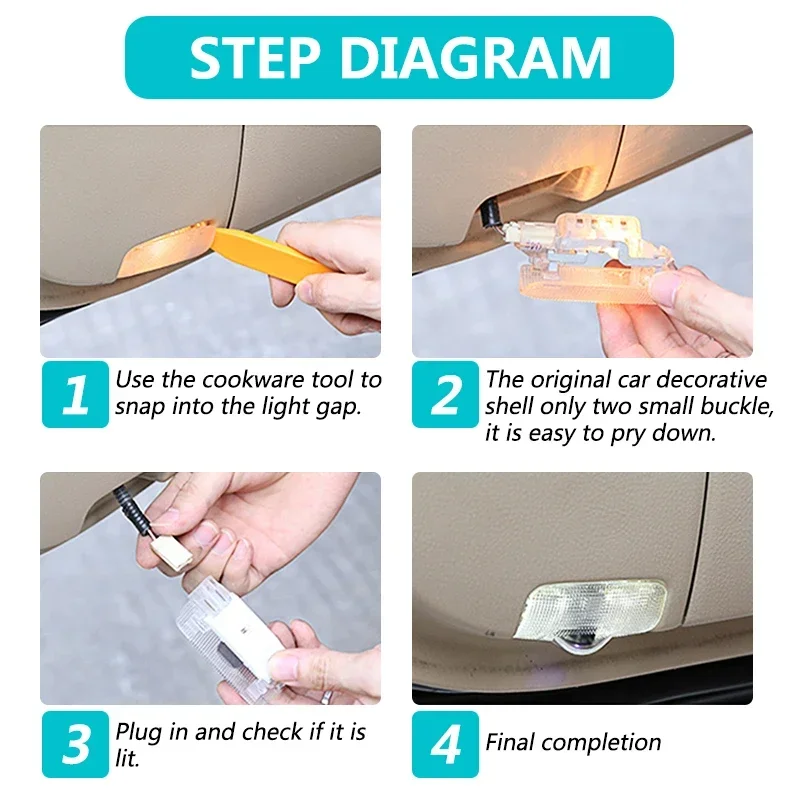 STEP DIAGRAM

1 Use the cookware tool to snap into the light gap.

2 The original car decorative shell only two small buckle, it is easy to pry down.

3 Plug in and check if it is lit.

4 Final completion