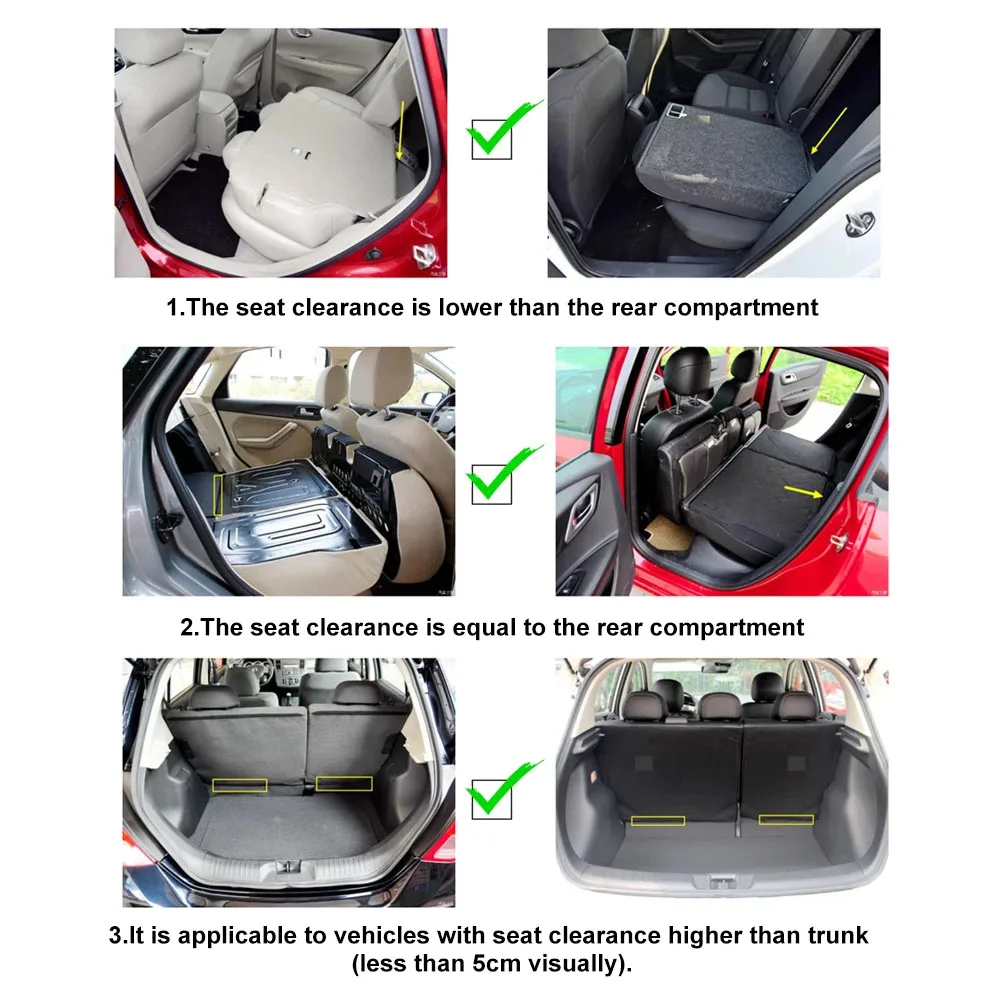 1.The seat clearance is lower than the rear compartment

2.The seat clearance is equal to the rear compartment

3.It is applicable to vehicles with seat clearance higher than trunk (less than 5cm visually).