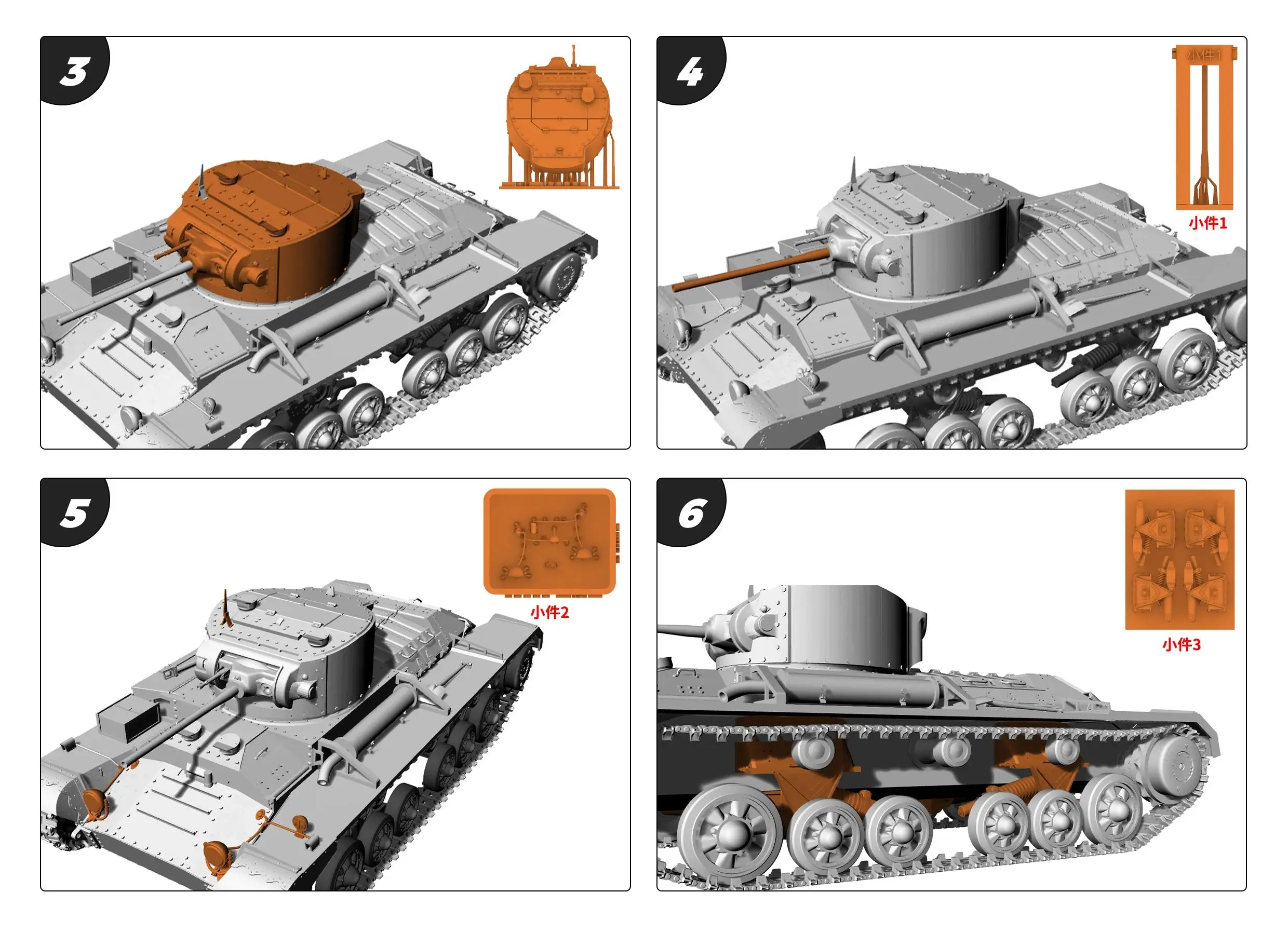 3

4

小件1

小件1

5

小件2

6

小件3