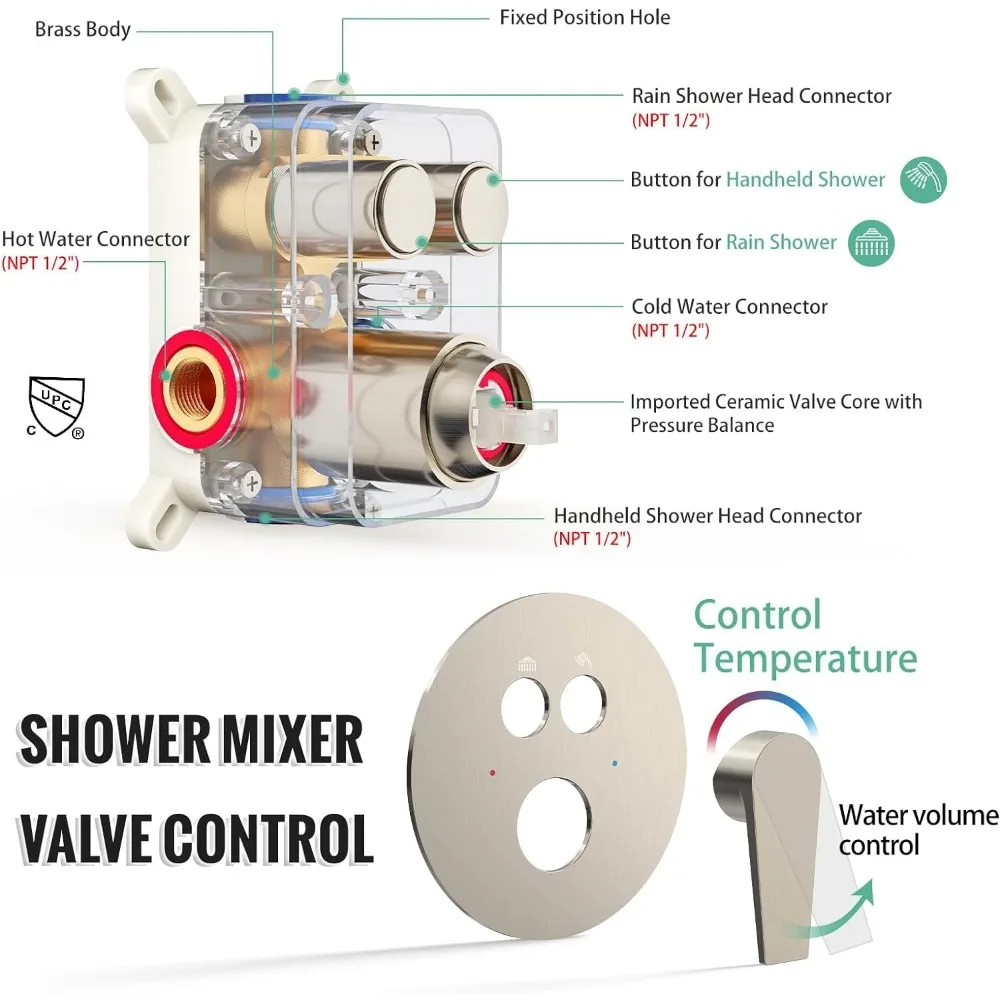 Brass Body

Fixed Position Hole

Rain Shower Head Connector
(NPT 1/2")

Button for Handheld Shower

Button for Rain Shower

Hot Water Connector
(NPT 1/2")

Cold Water Connector
(NPT 1/2")

UPC
C ®

Imported Ceramic Valve Core with Pressure Balance

Handheld Shower Head Connector
(NPT 1/2")

Control Temperature

SHOWER MIXER
VALVE CONTROL

Water volume control